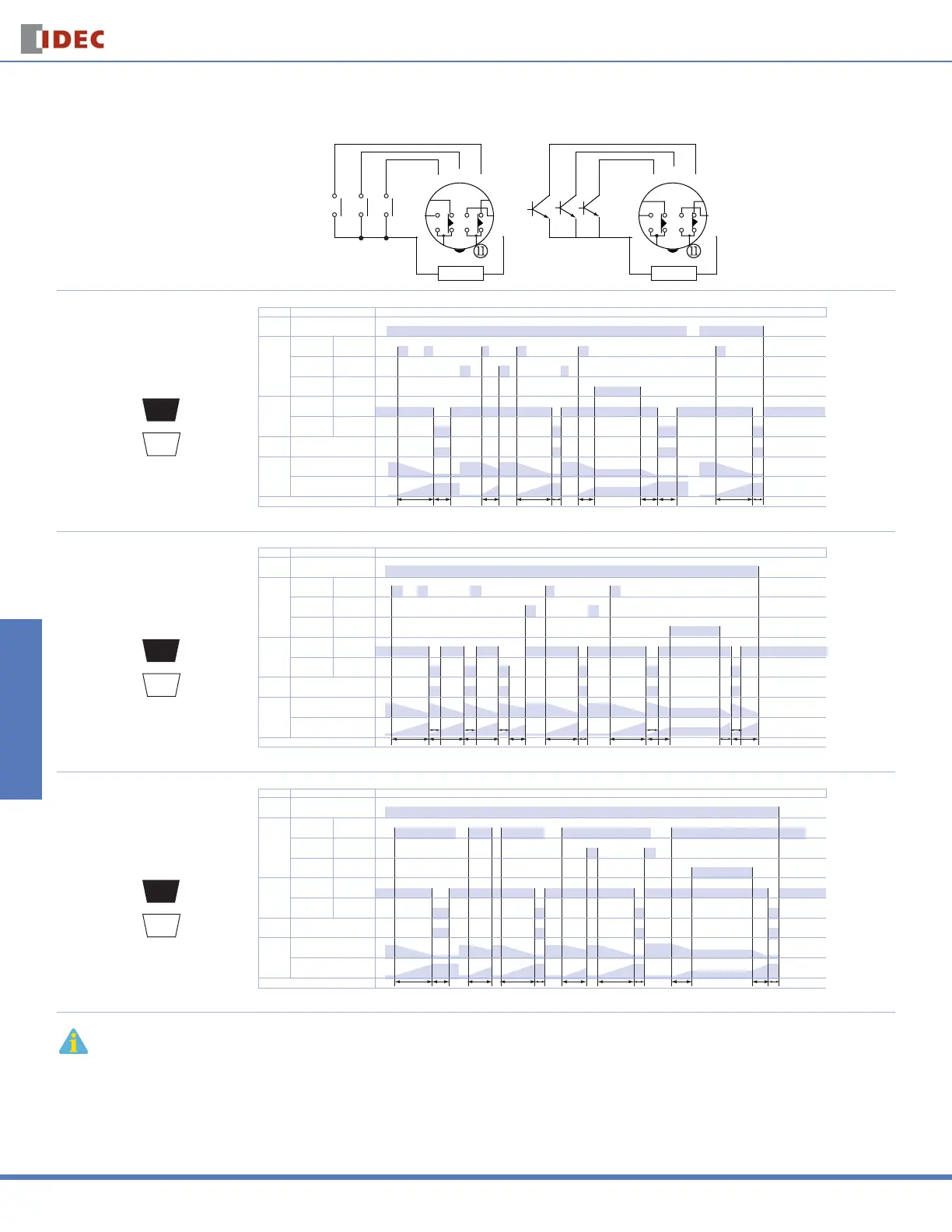 IDEC

⑪

⑪