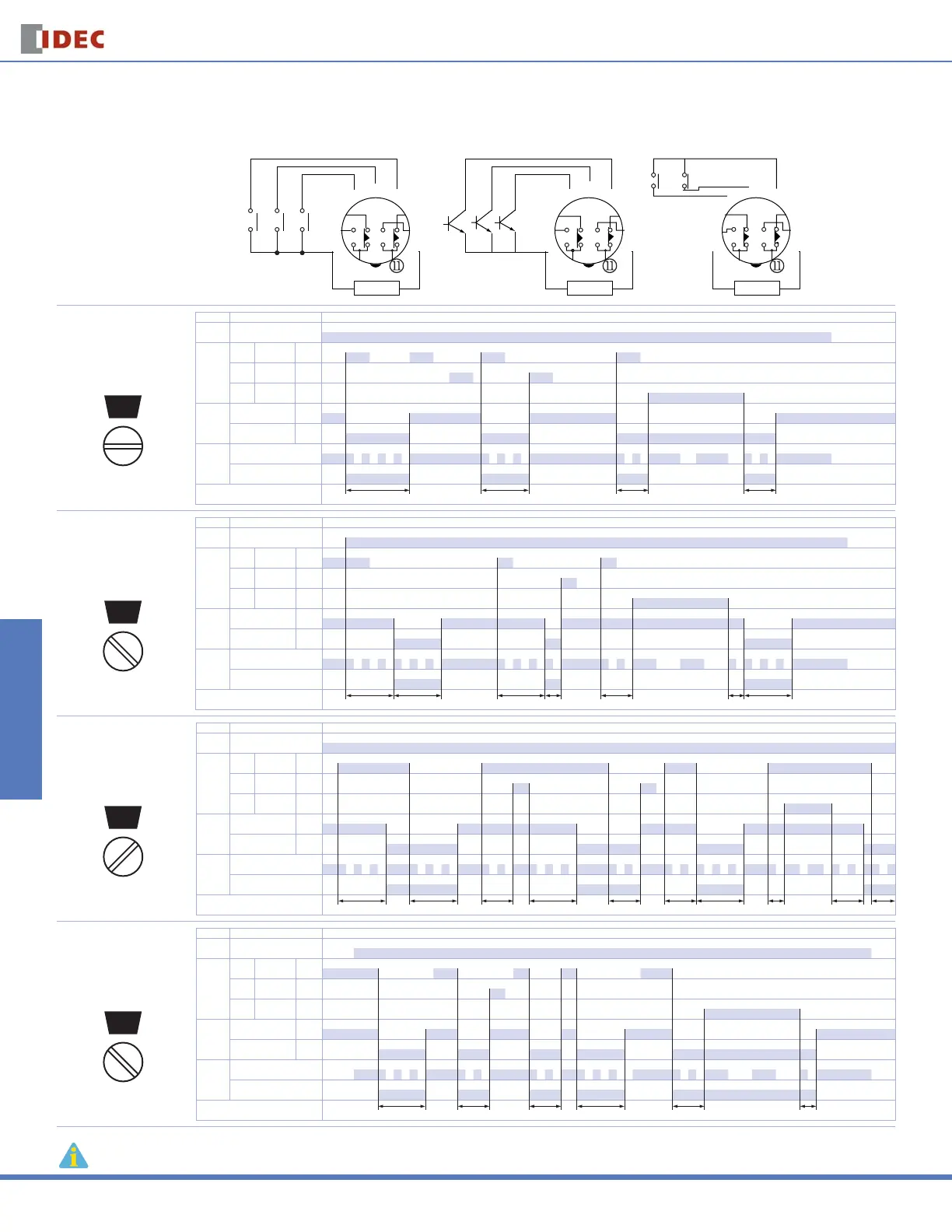 IDEC

11

11

11