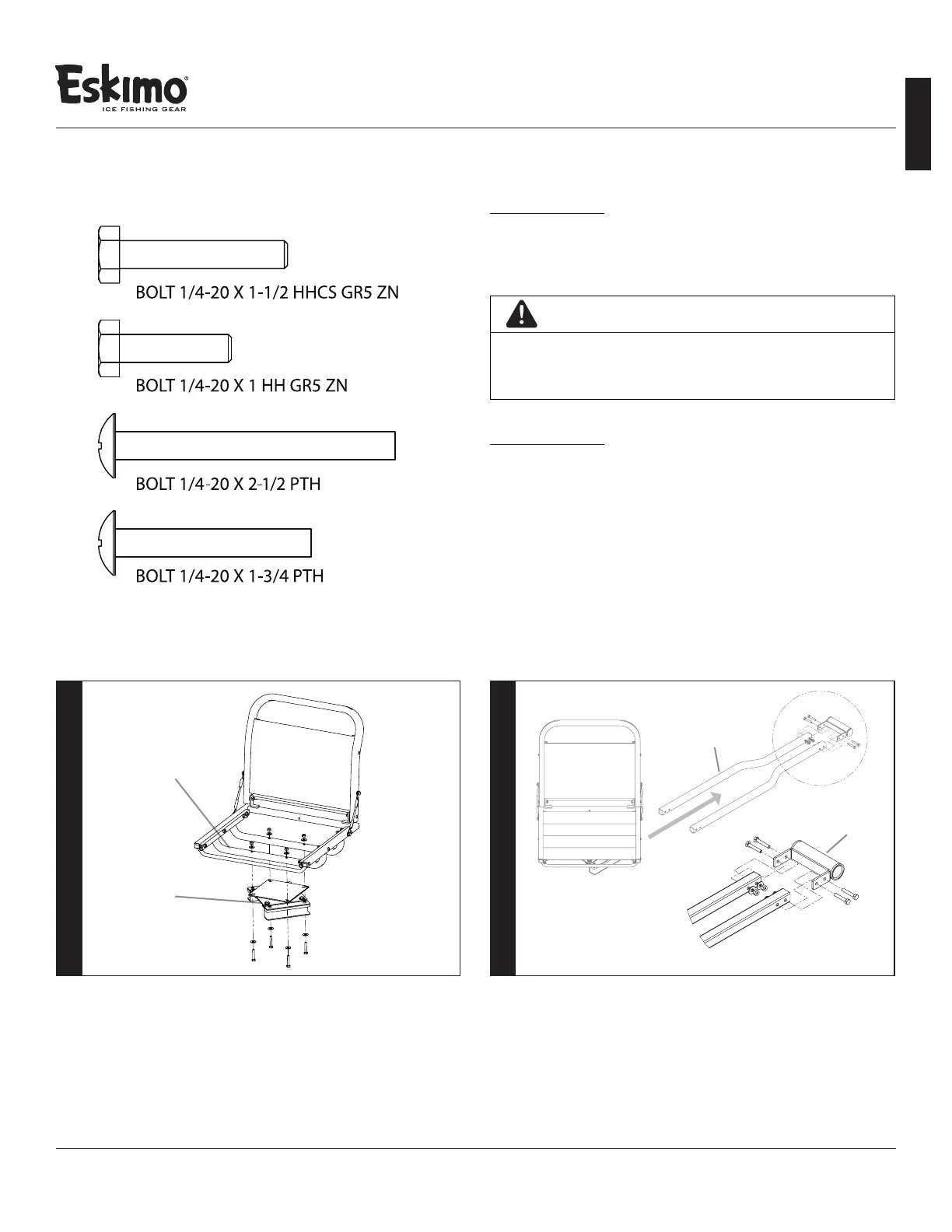 Eskimo®
ICE FISHING GEAR

BOLT 1/4-20 X 1-1/2 HHCS GR5 ZN

BOLT 1/4-20 X 1 HH GR5 ZN

BOLT 1/4-20 X 2-1/2 PTH

BOLT 1/4-20 X 1-3/4 PTH