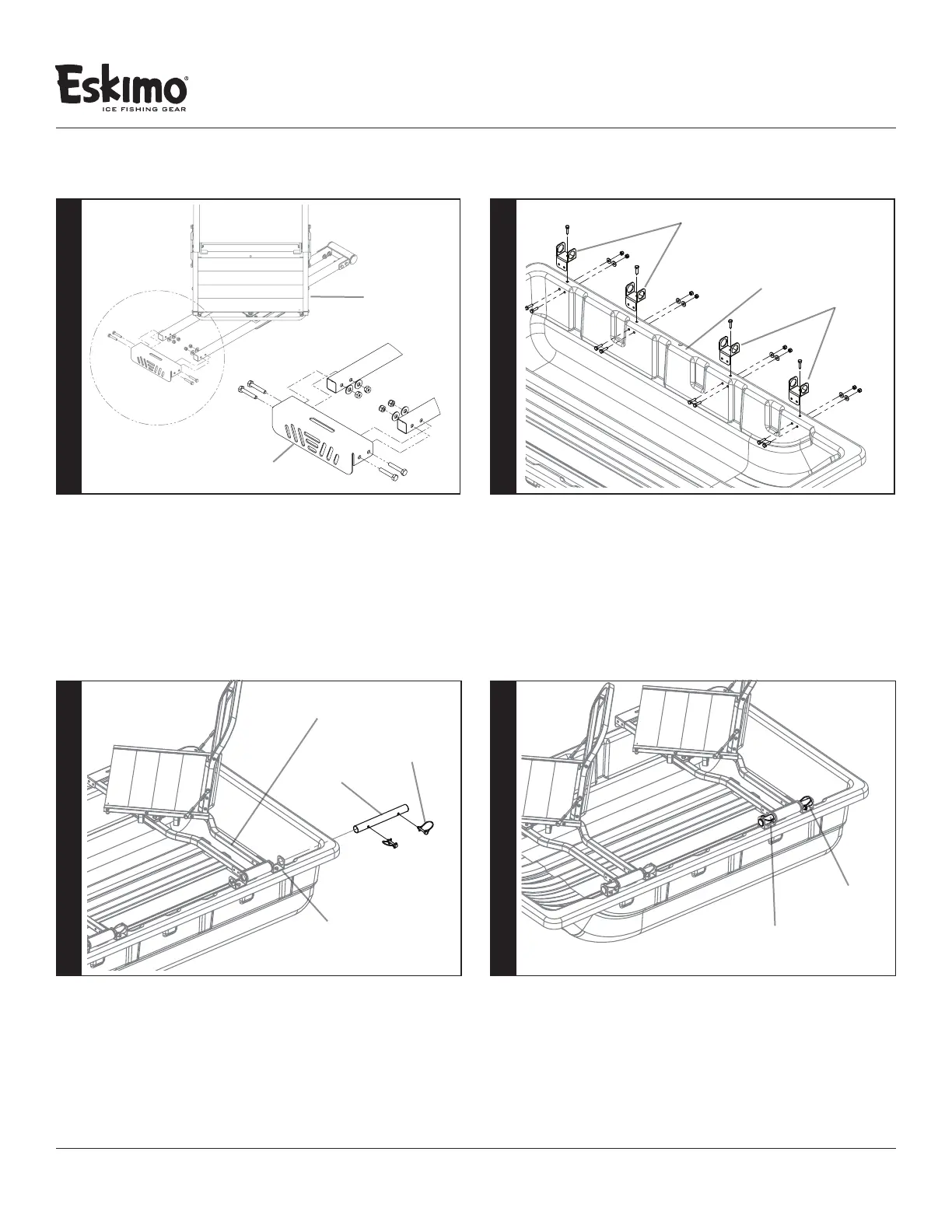 Eskimo®
ICE FISHING GEAR