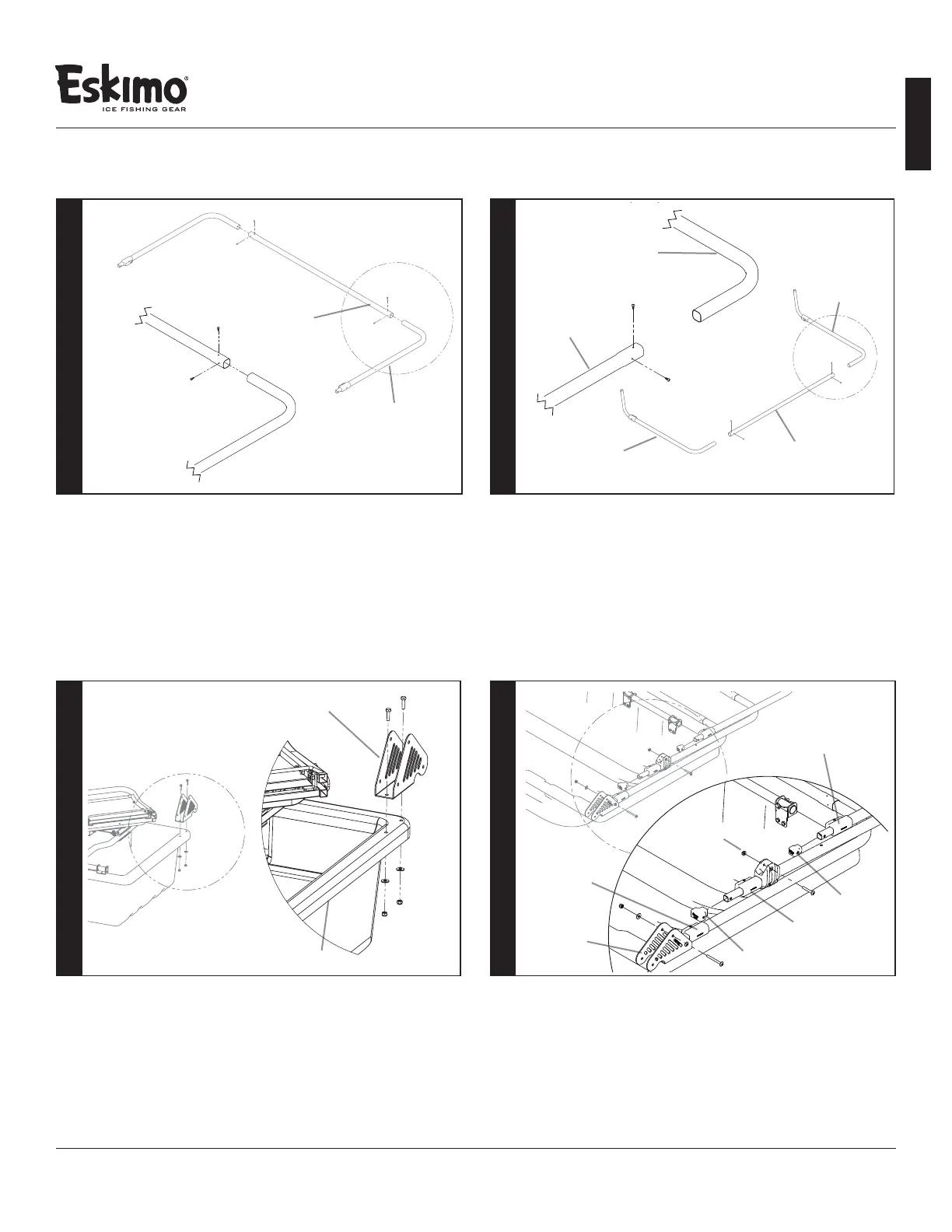 Eskimo®
ICE FISHING GEAR