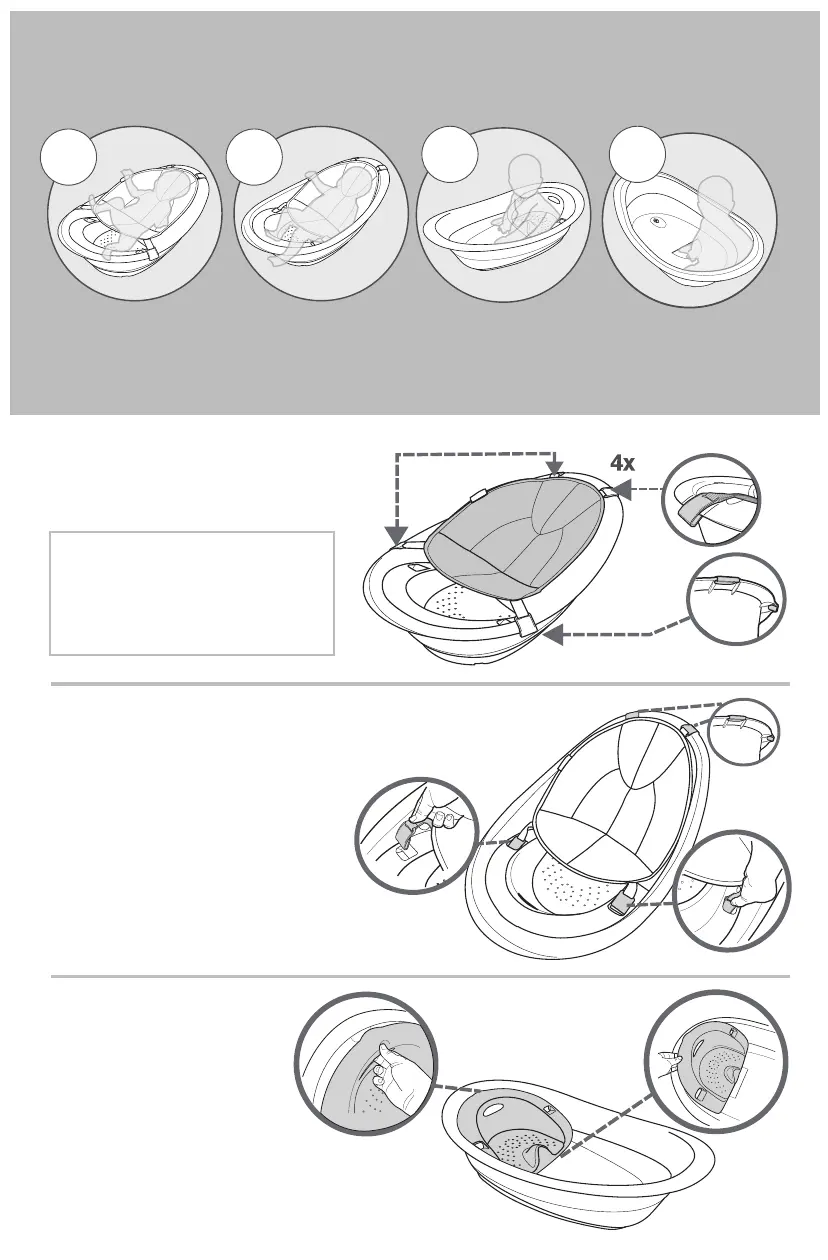 4x