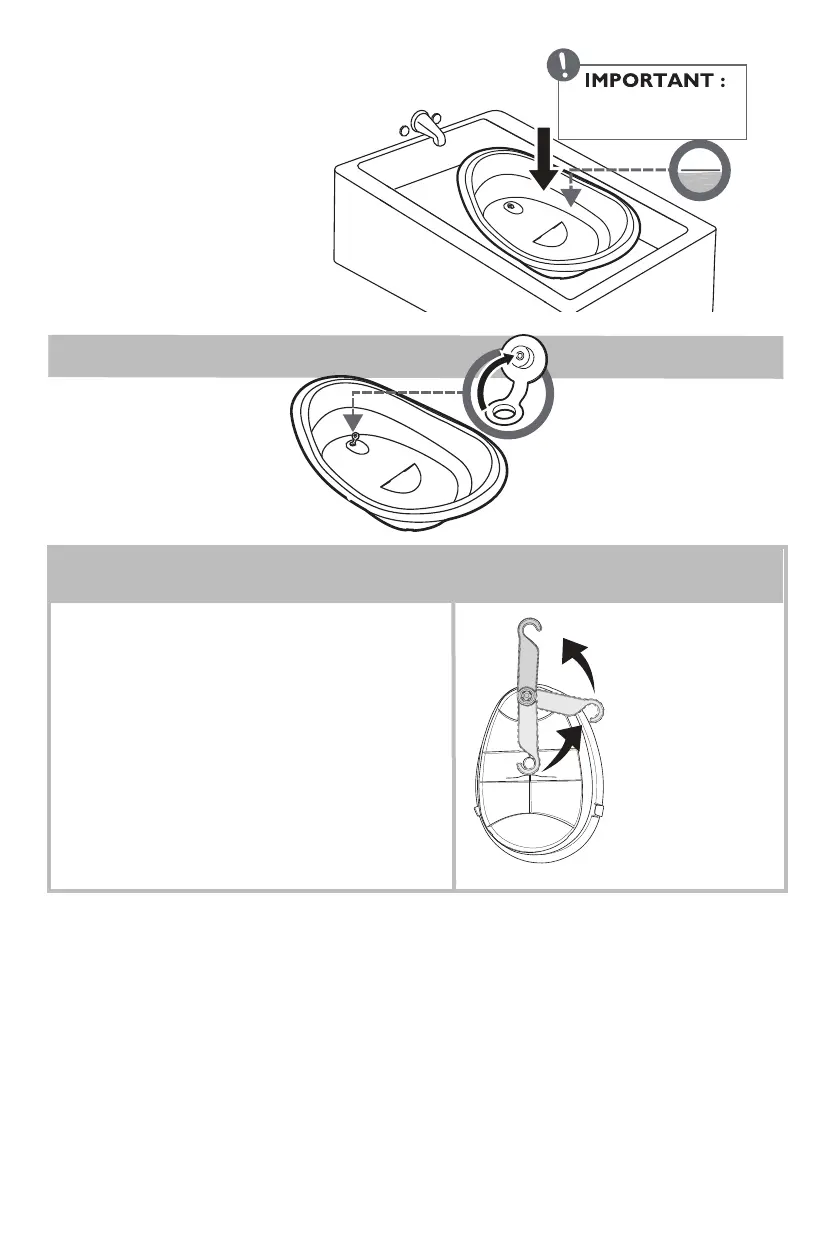 IMPORTANT :