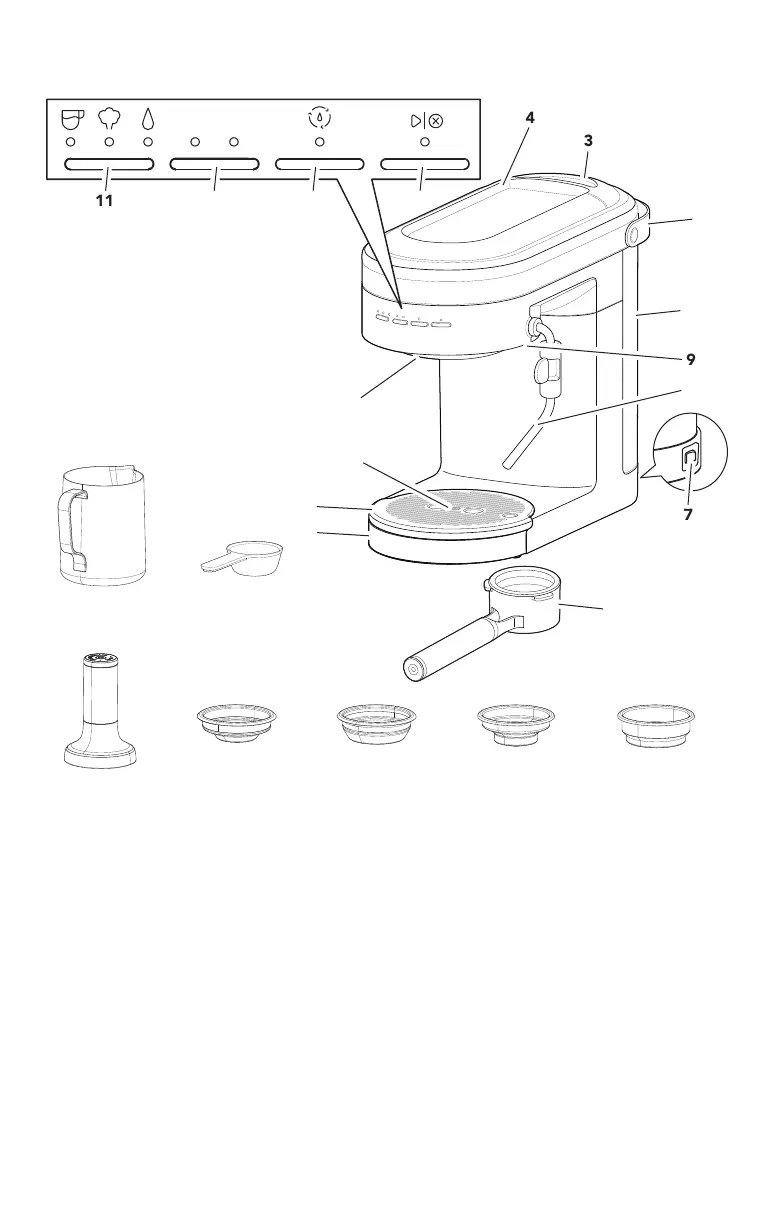 4

3

11

9

7