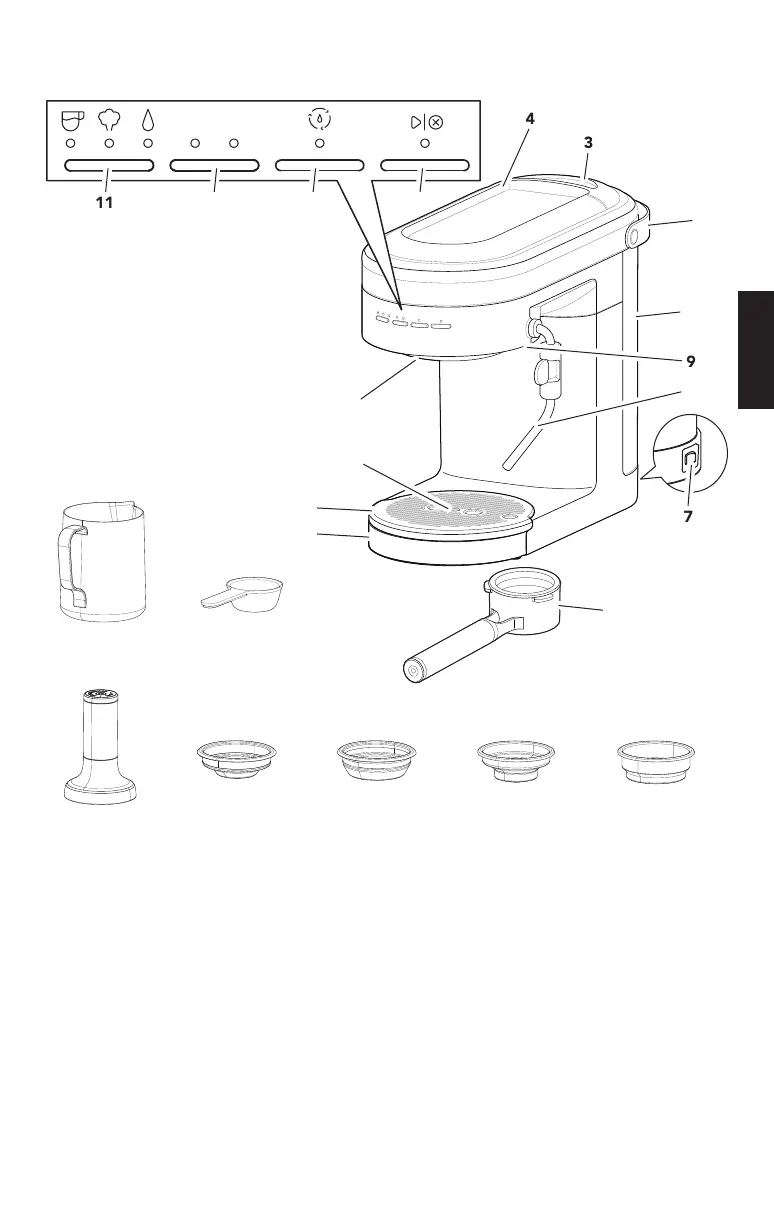 4

3

11

9

7