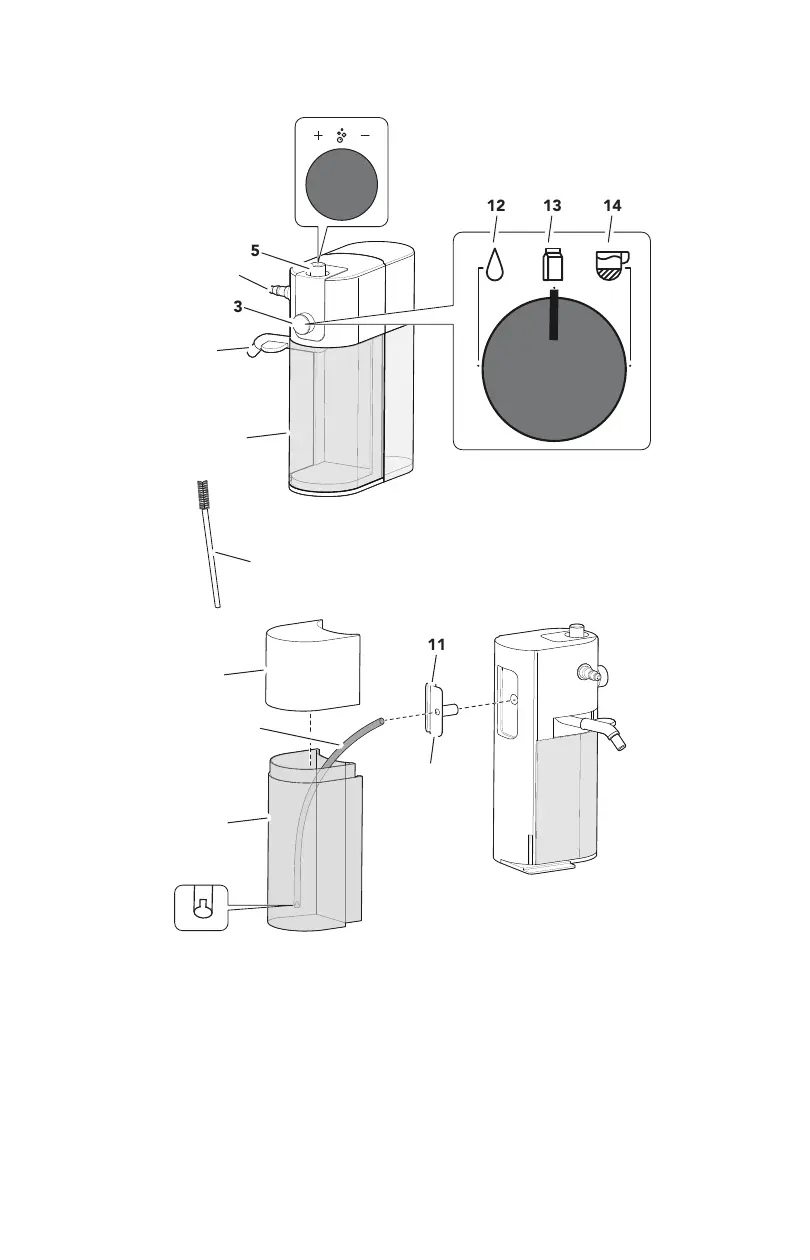 + −

12 13 14

5

3

11