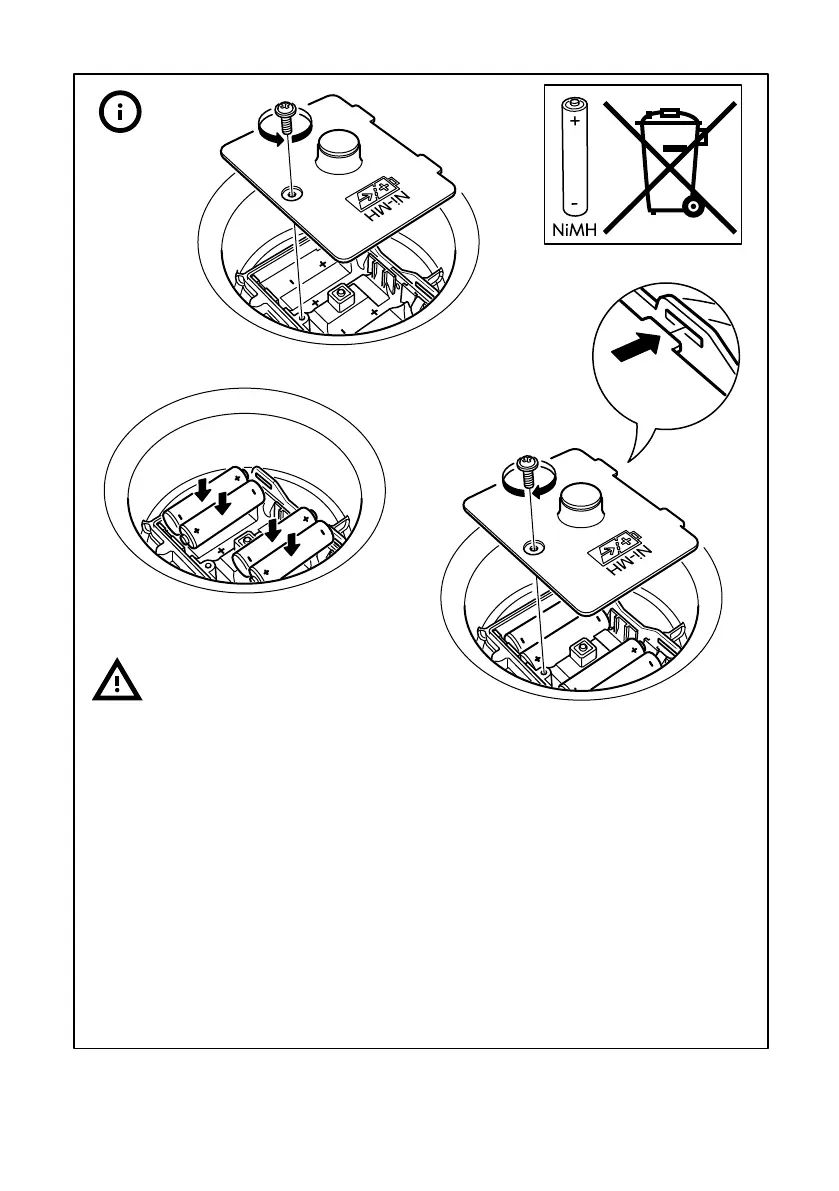 Ni-MH

+
-
NiMH

Ni-MH