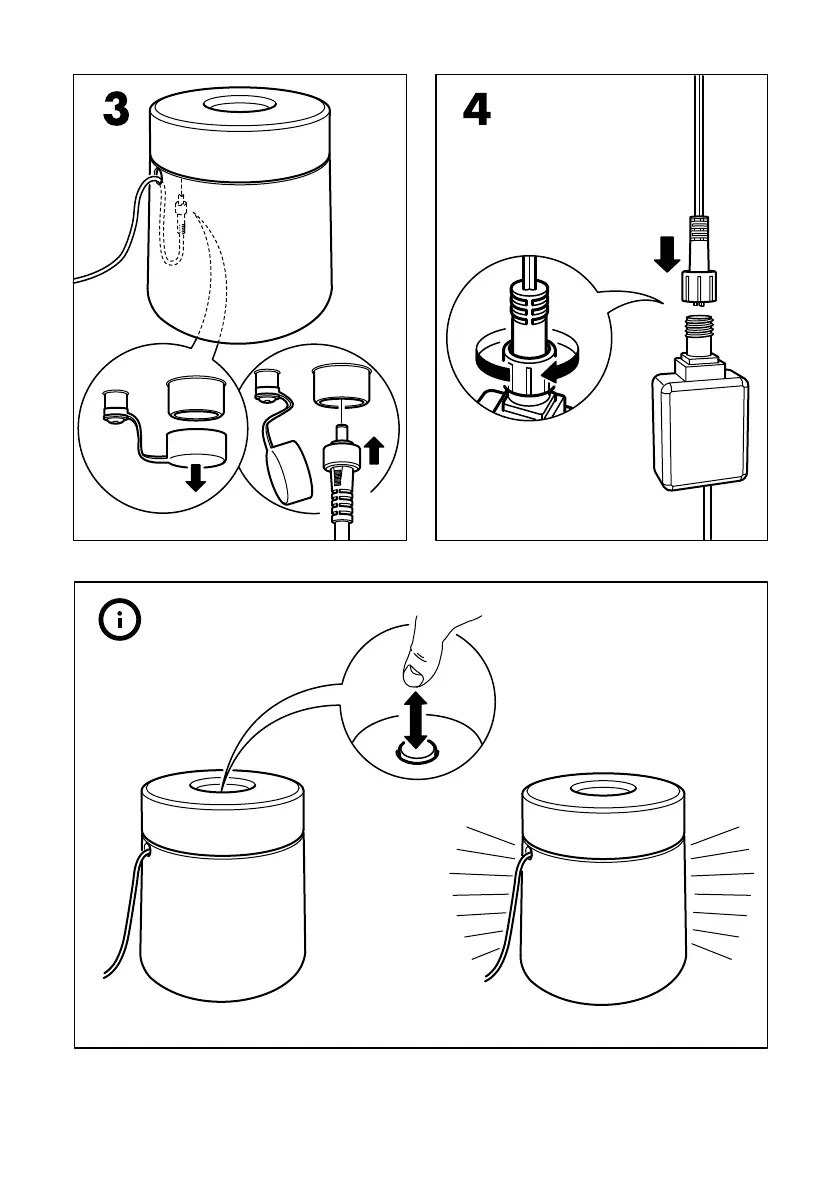 3

4

i