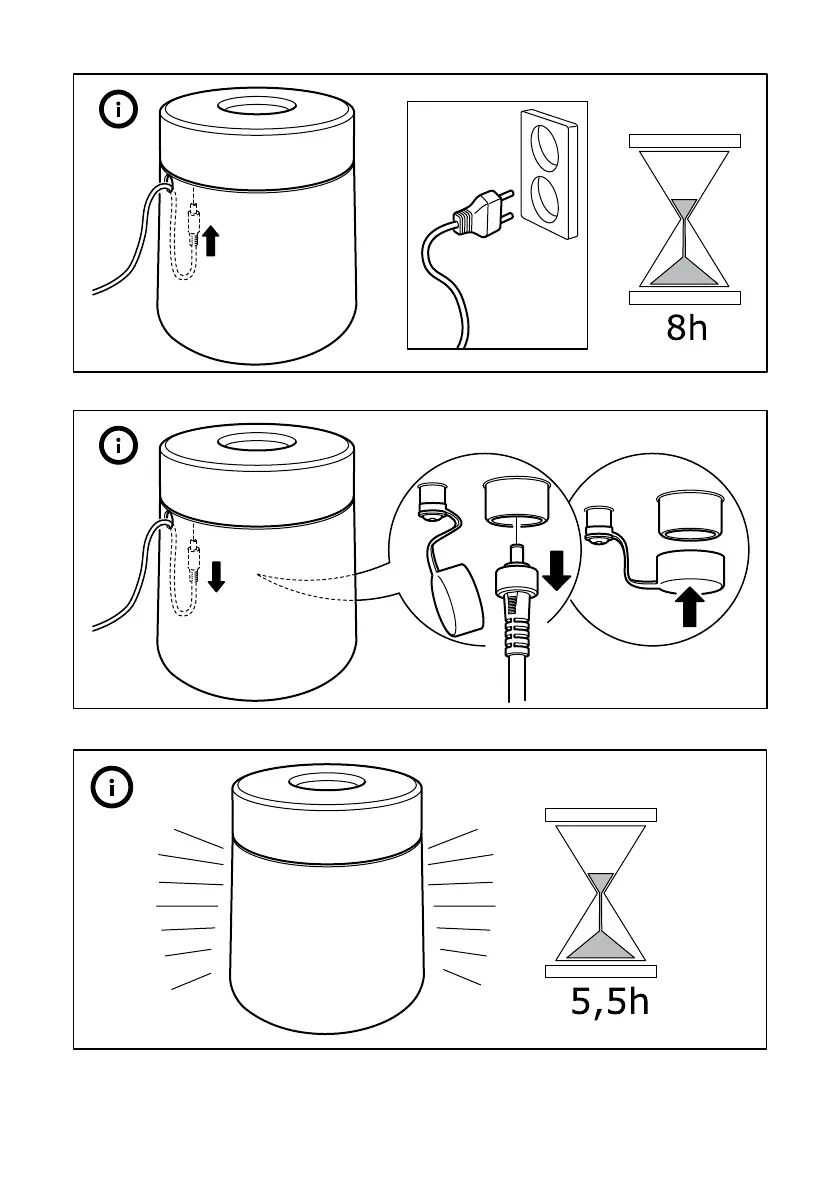 8h

5,5h