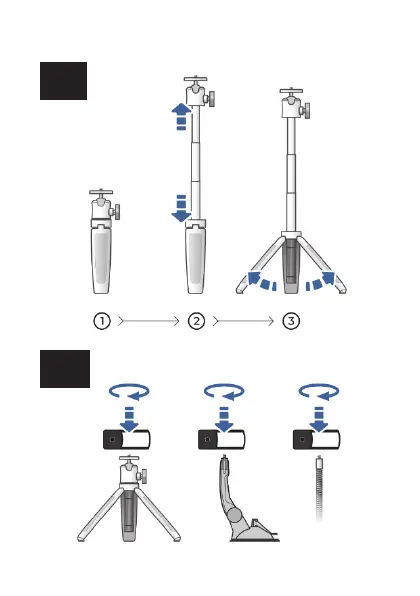 ① ② ③