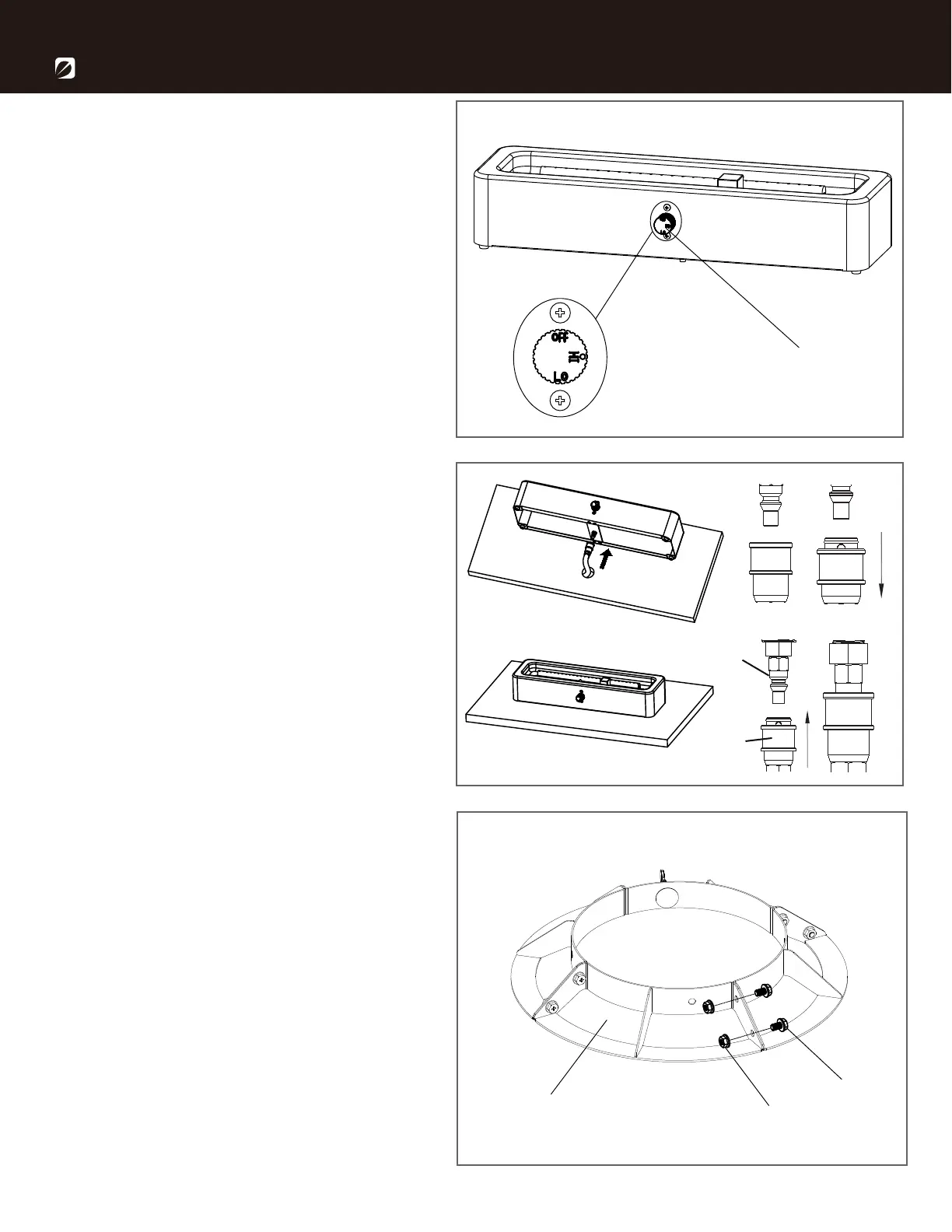 OFF
HI
LO