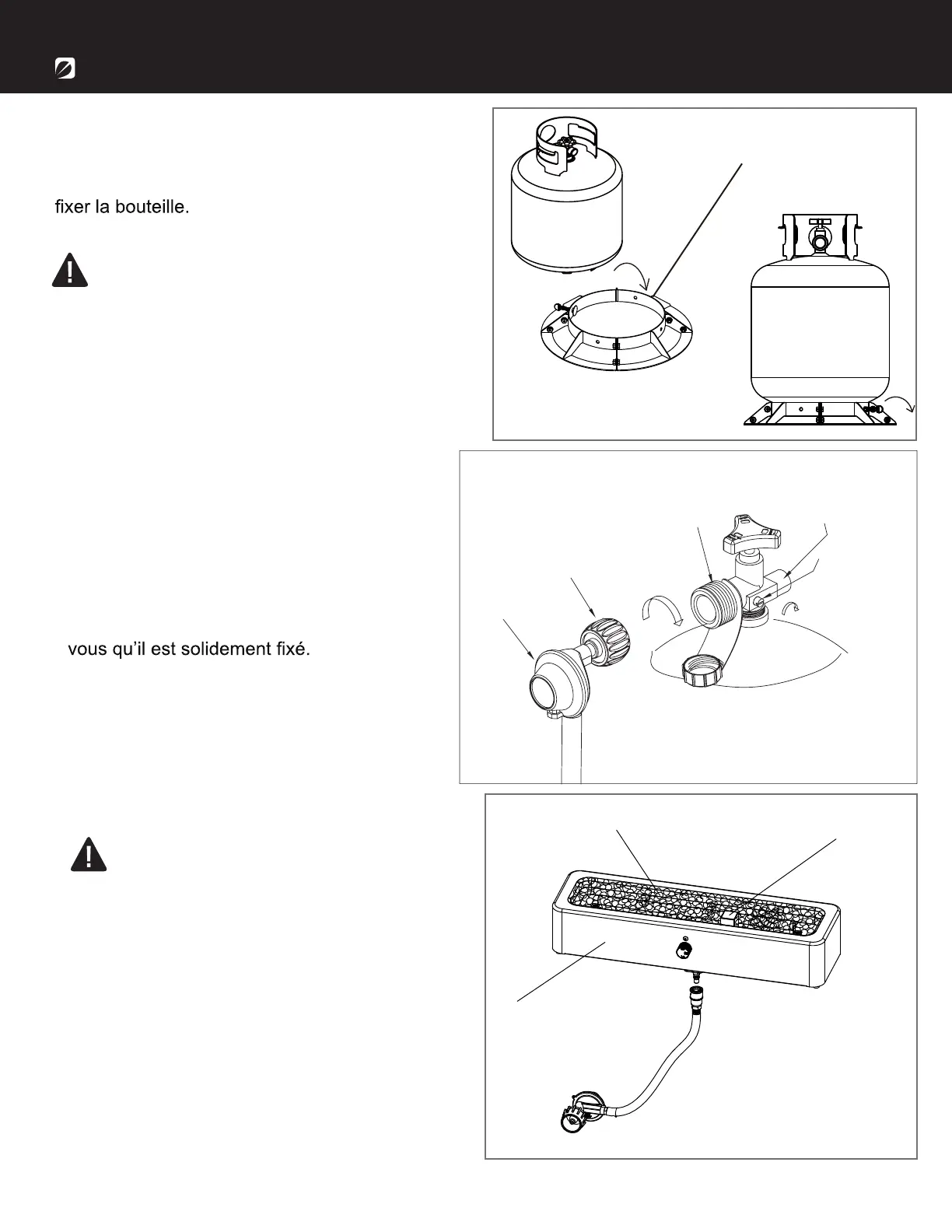 fixer la bouteille.

vous qu'il est solidement fixé.