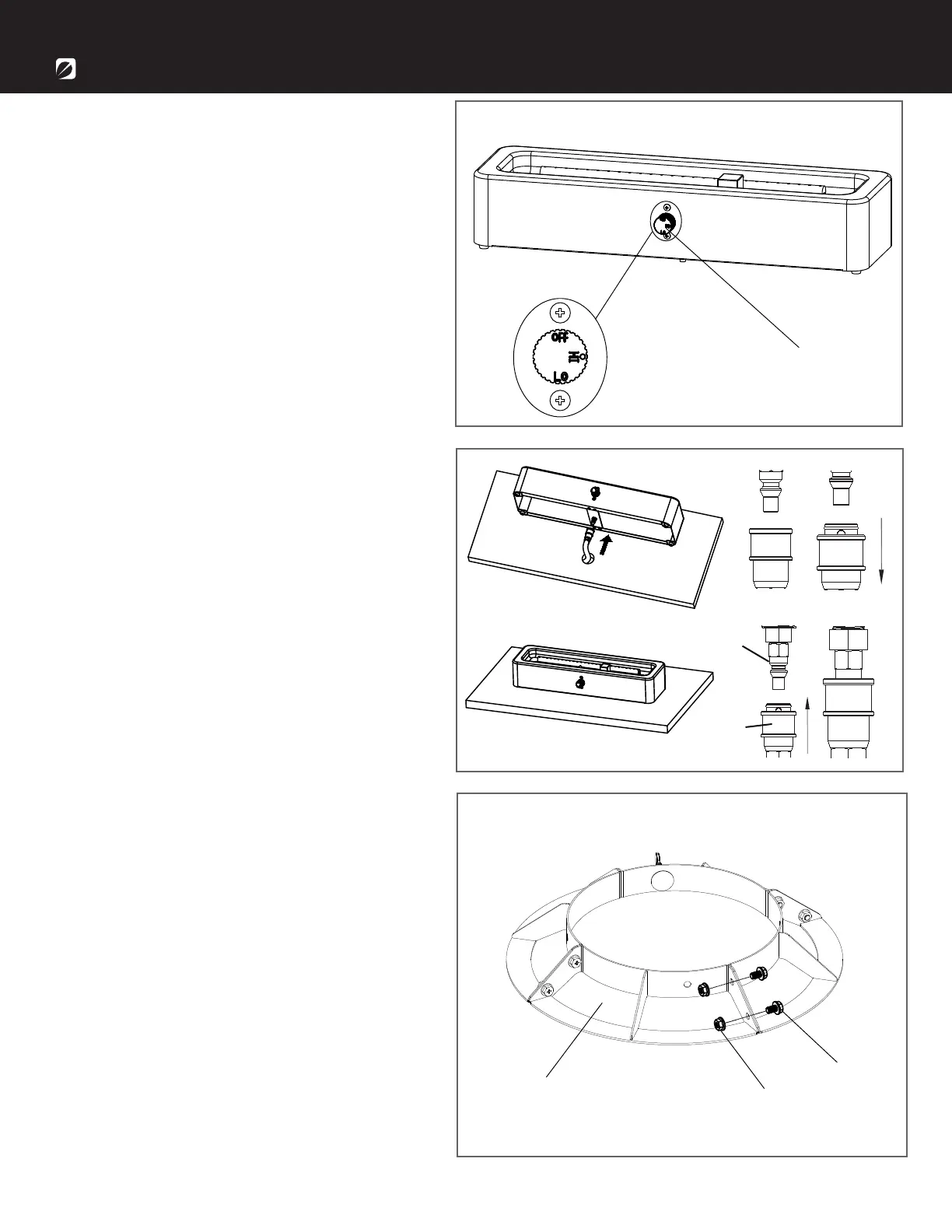 OFF
HI
LO