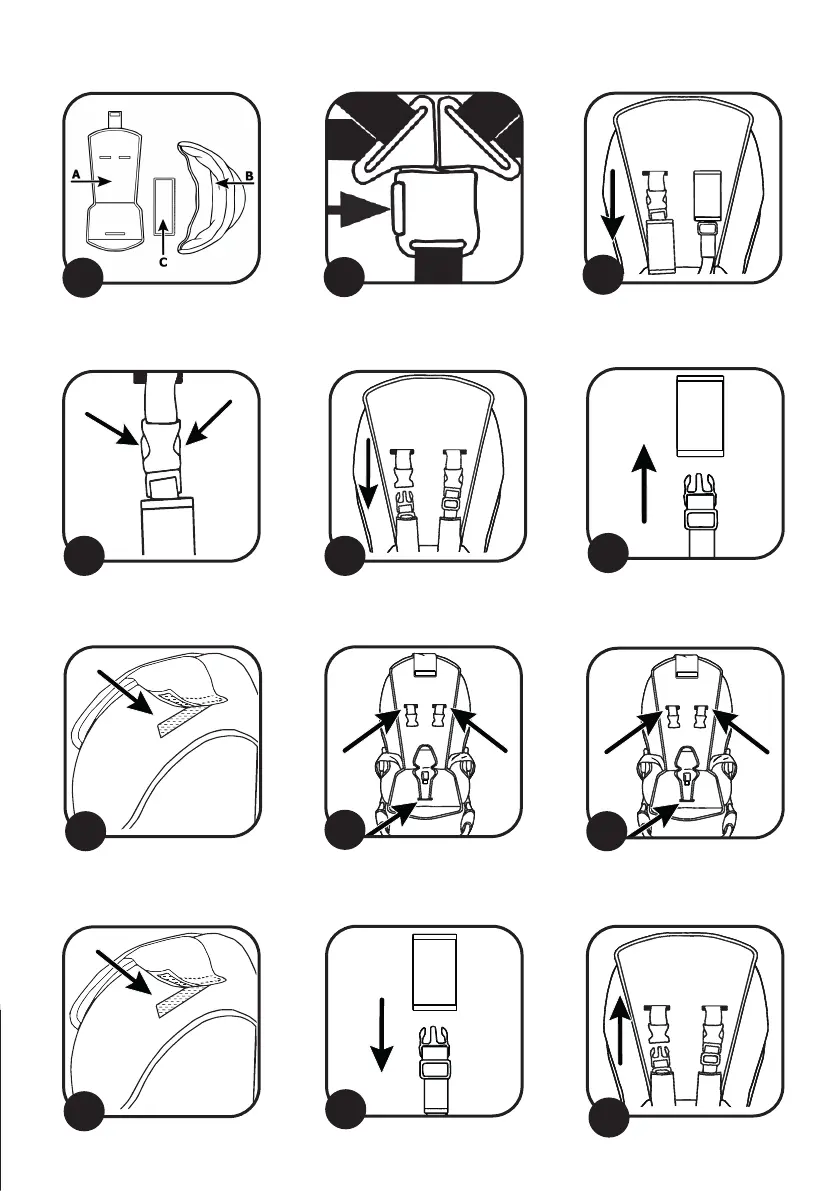 A
B
C