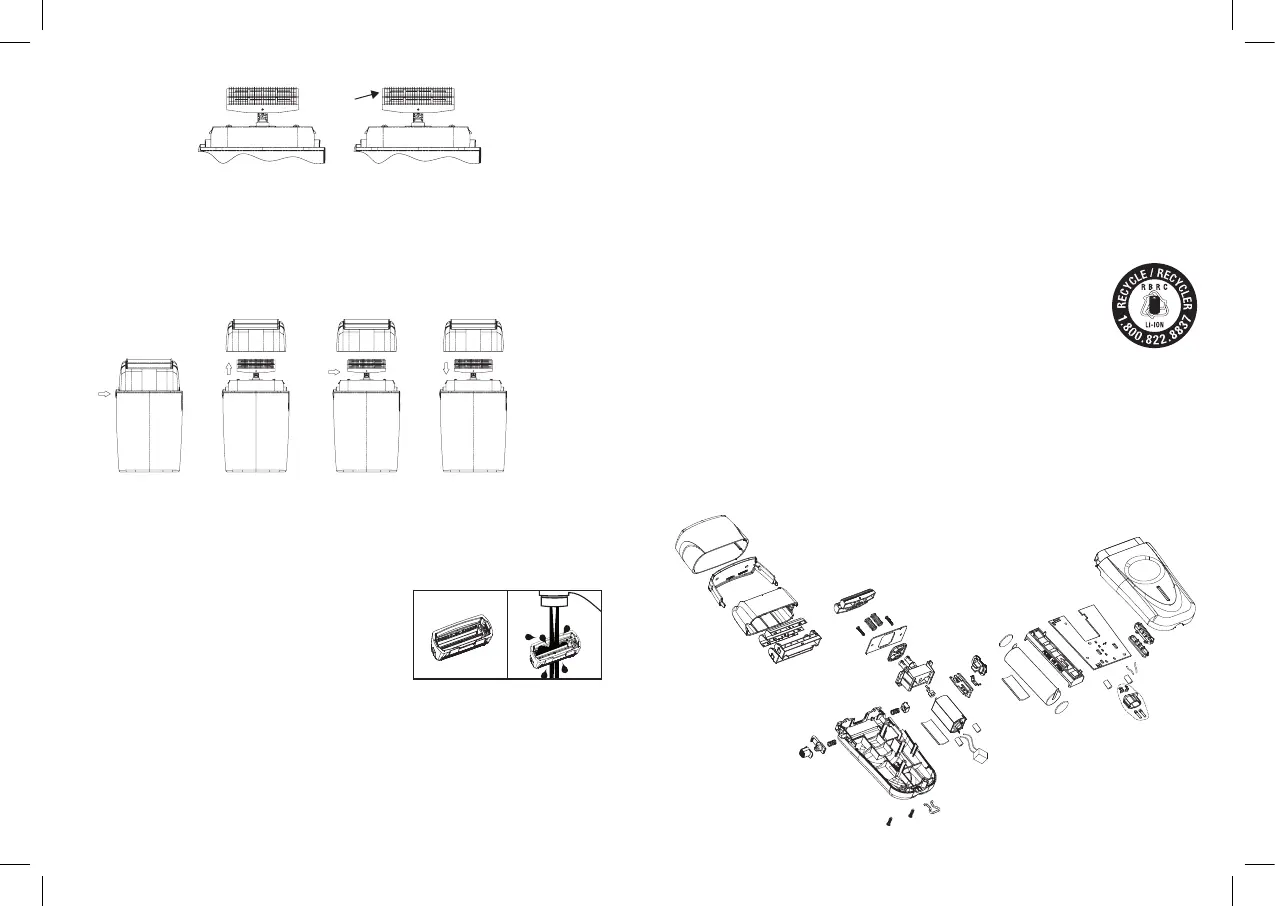 RECYCLE / RECYCLER
RBRC
LI-ION
1.800.822.8837