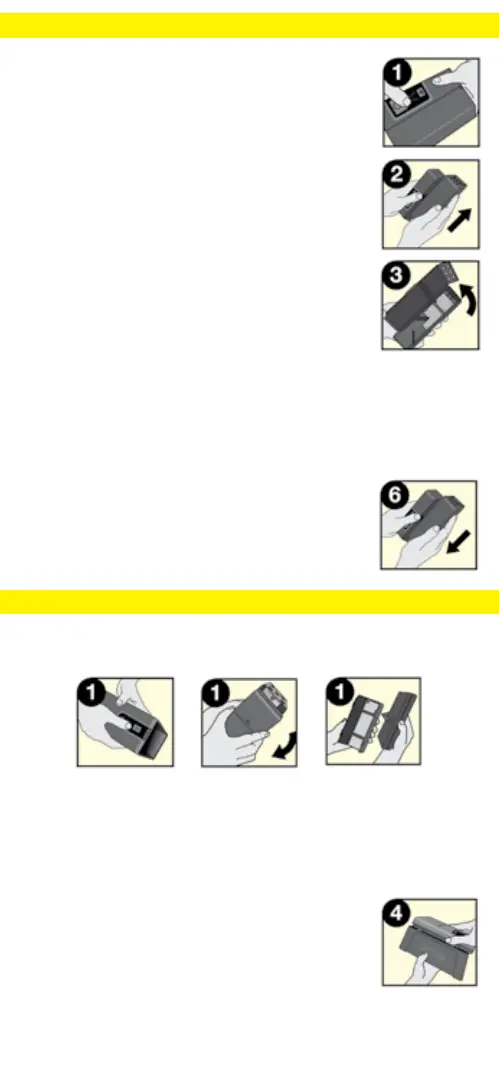 1

2

3

6

1

1

1

4