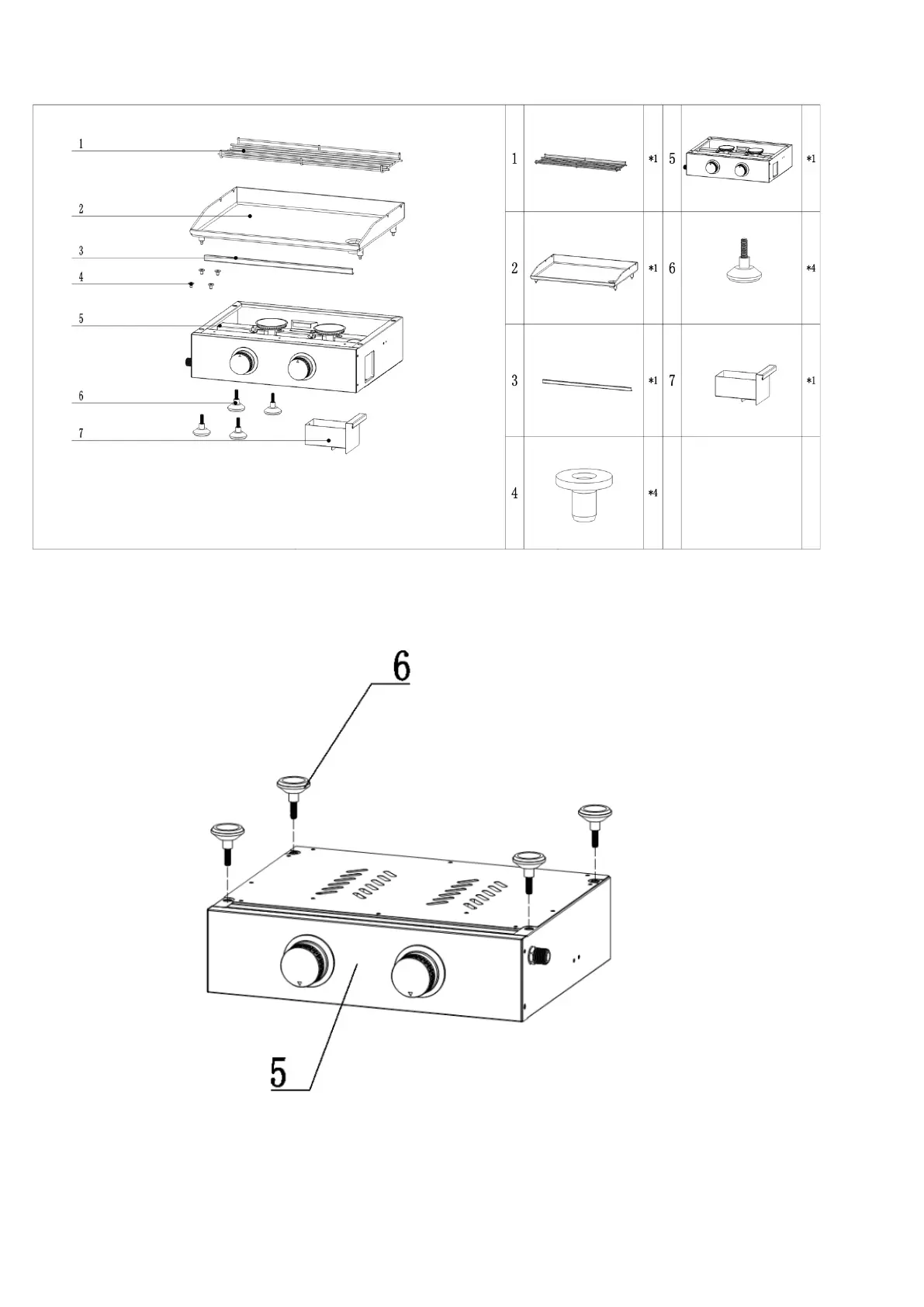 1
2
3
4
5
6
7

| 1 | | *1 | 5 | | *1 |
|---|---|---|---|---|---|
| 2 | | *1 | 6 | | *4 |
| 3 | | *1 | 7 | | *1 |
| 4 | | *4 | | | |

6

5