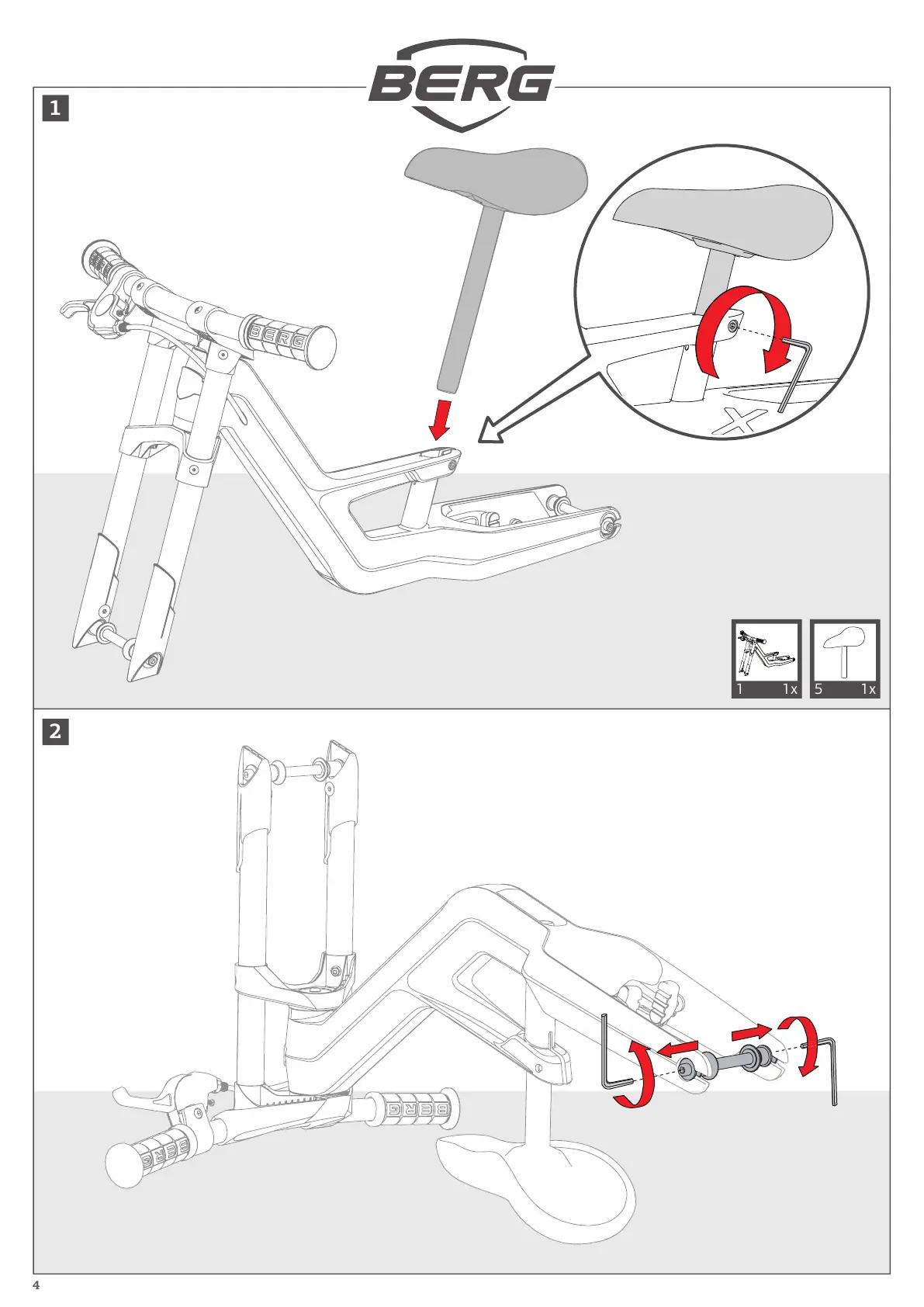 BERG

1

BERG

X

1 1x

5 1x

2

BERG

BERG

4