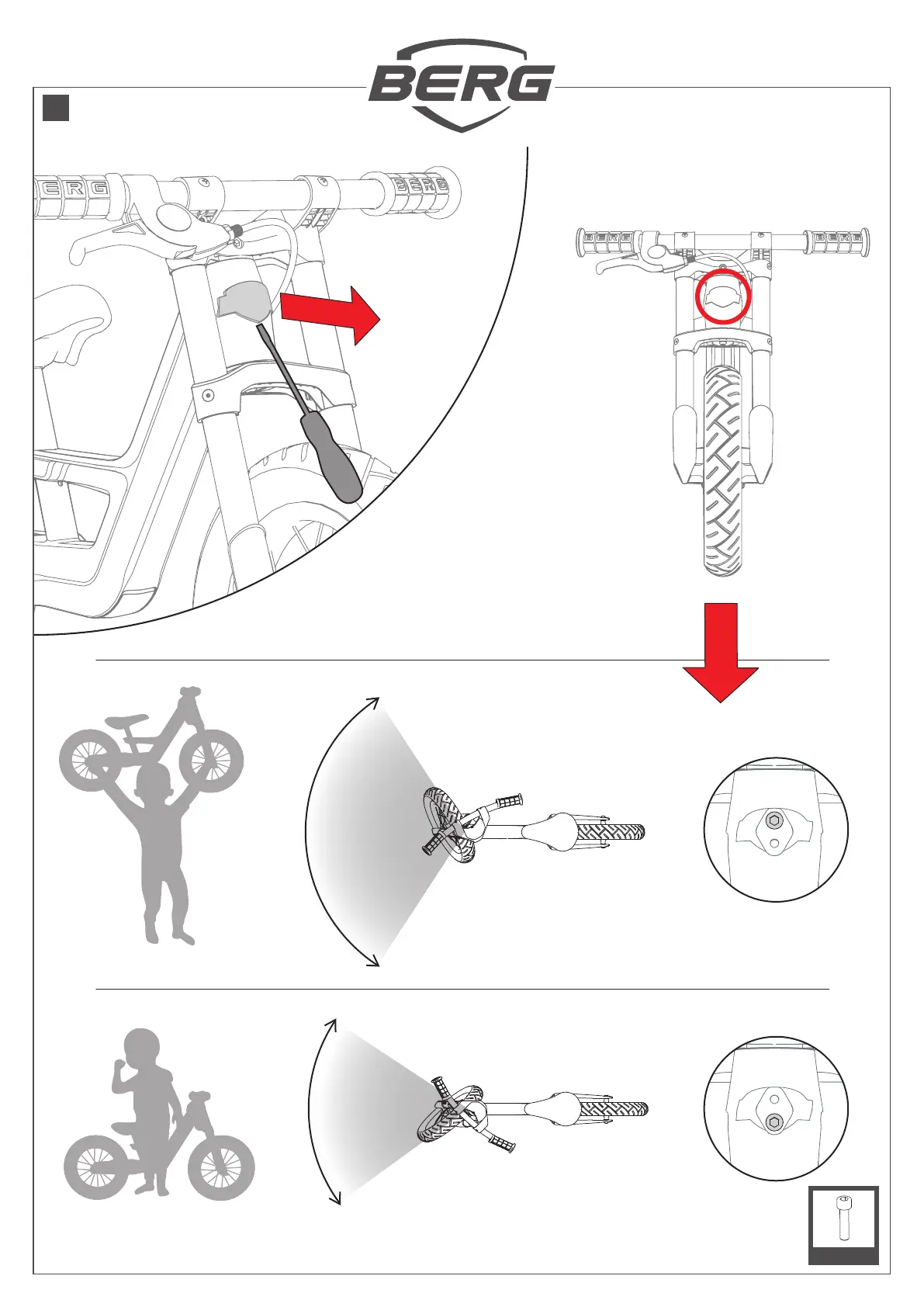 BERG

BERG BERG

BERG BERG