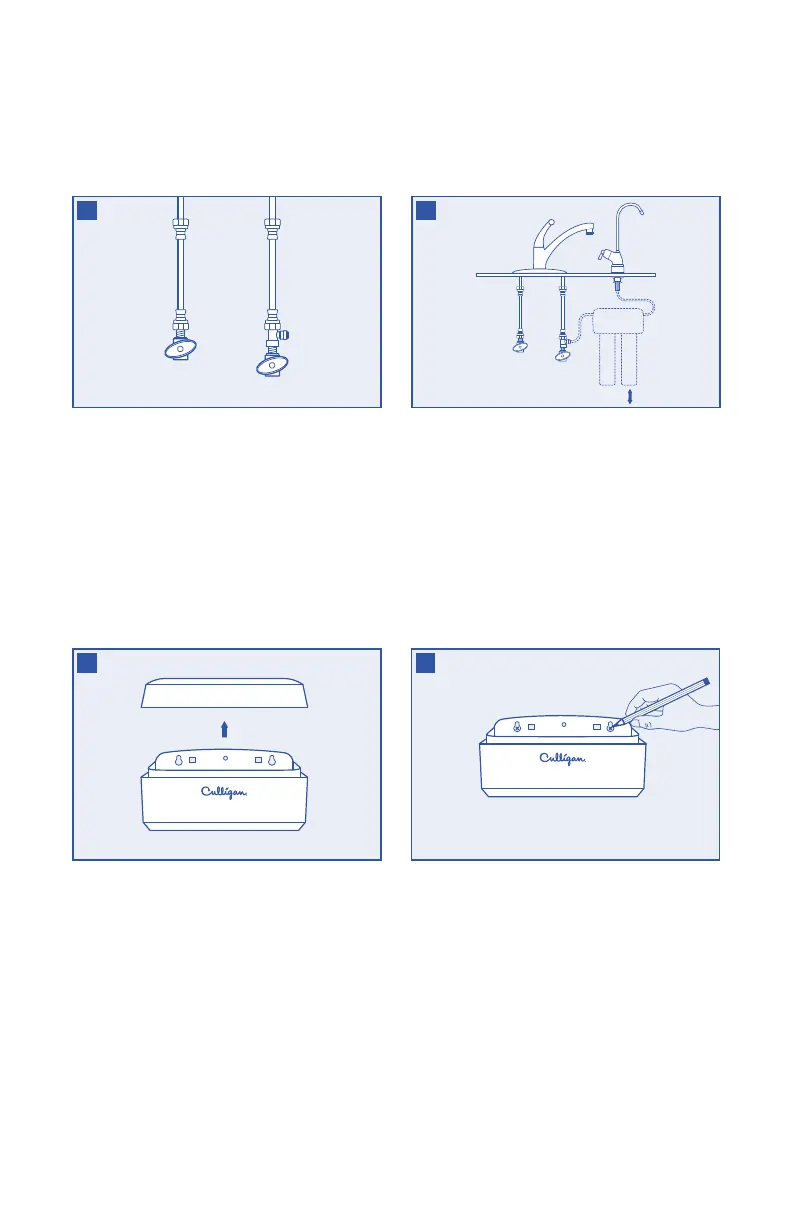 Culligan.

Culligan.