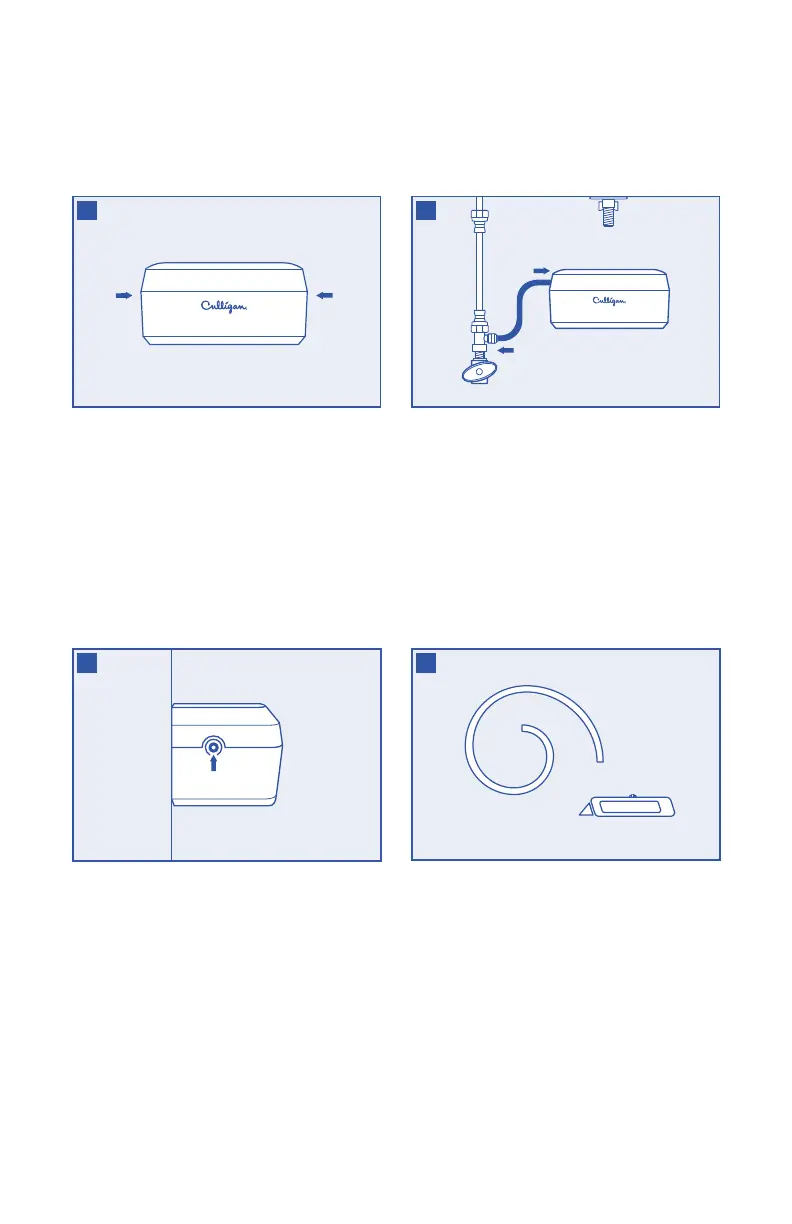 Culligan.

Culligan.