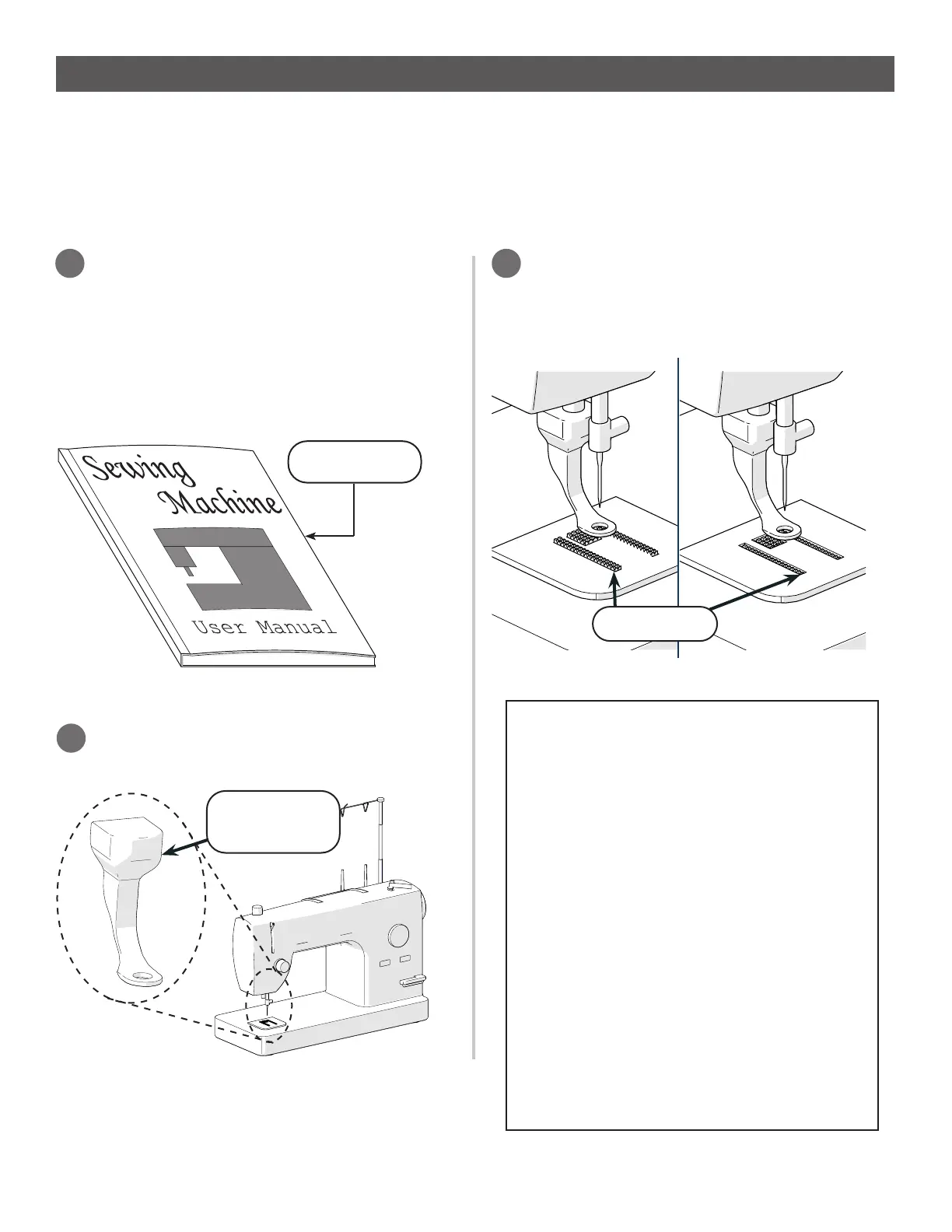 Sewing Machine

User Manual