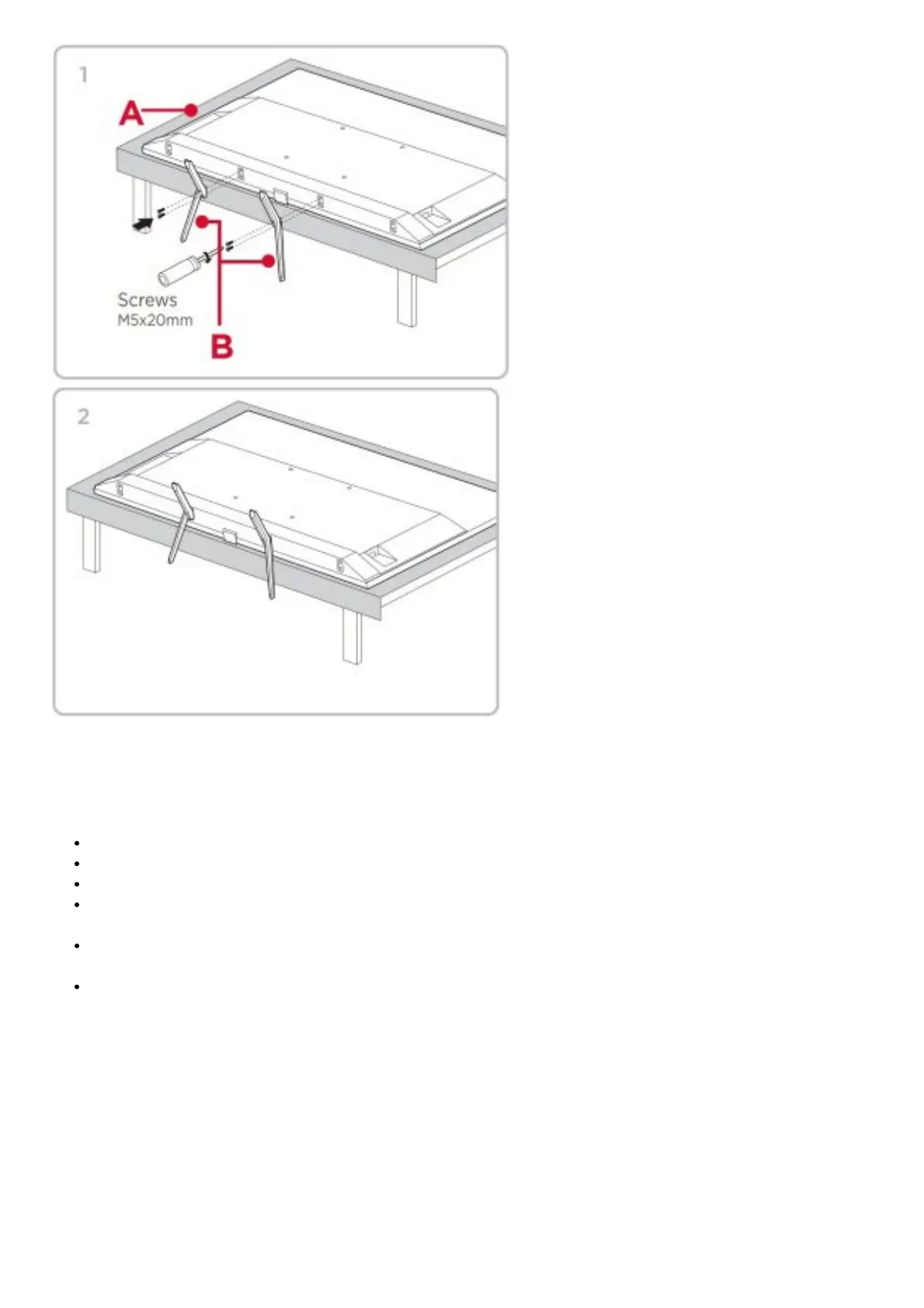 1

A

Screws
M5x20mm

B

2