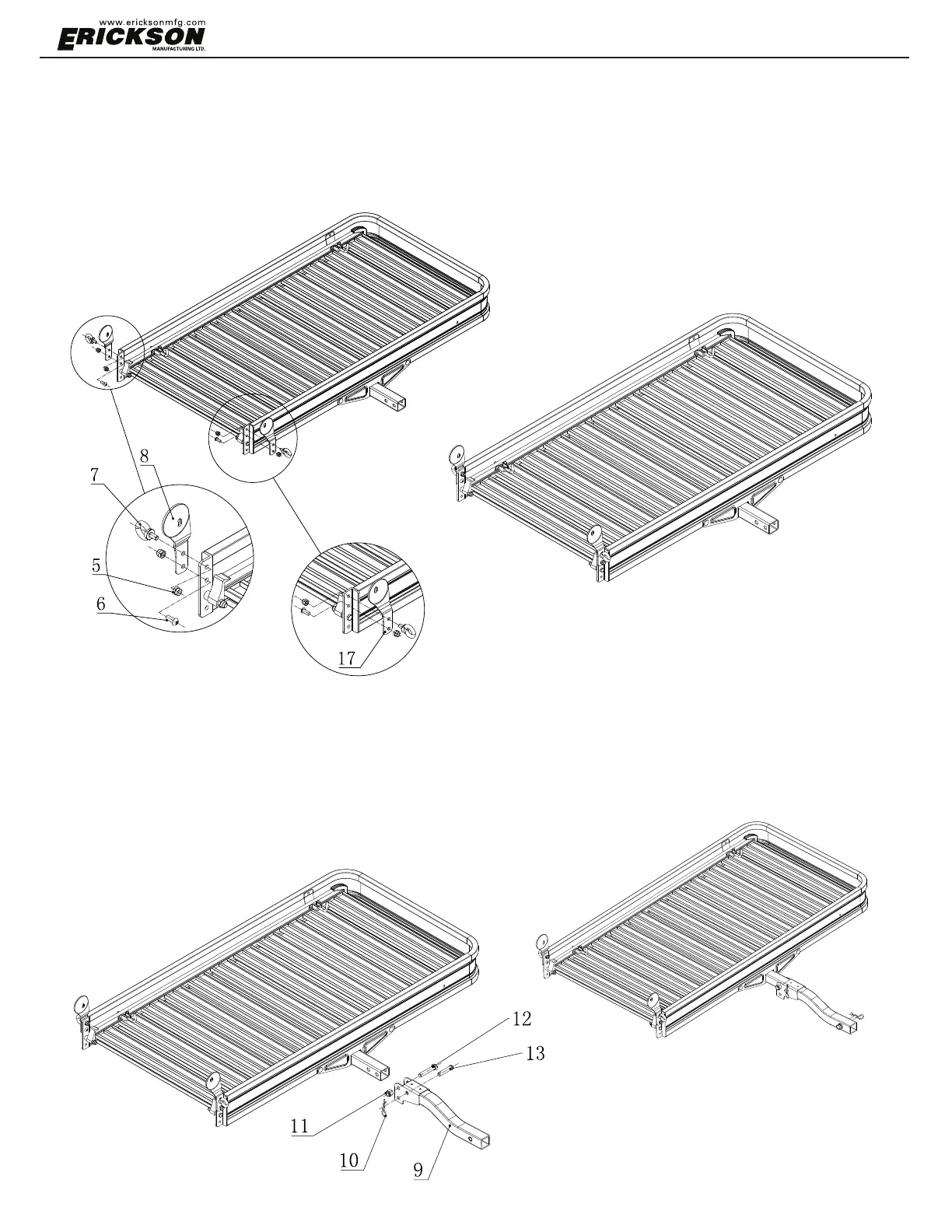 www.ericksonmfg.com
ERICKSON
MANUFACTURING LTD.

8
7
5
6
17

12
13
11
10
9