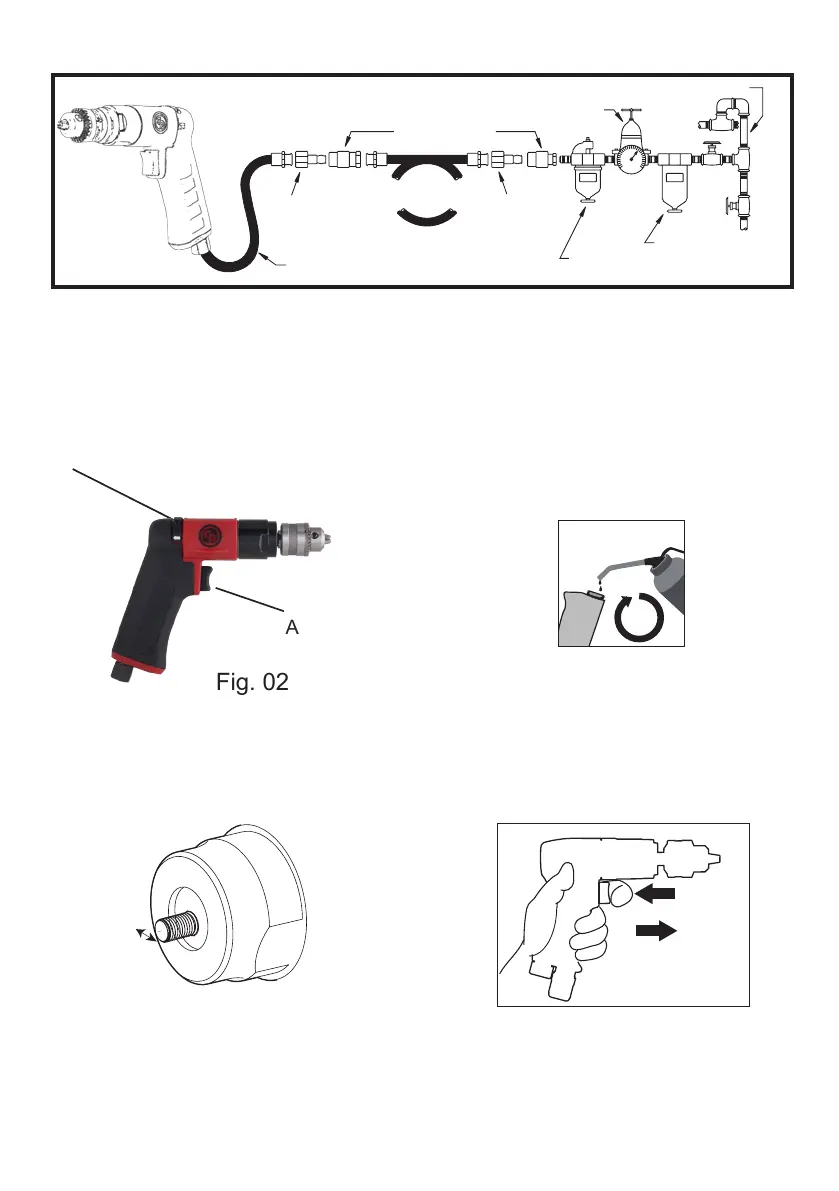 A

Fig. 02