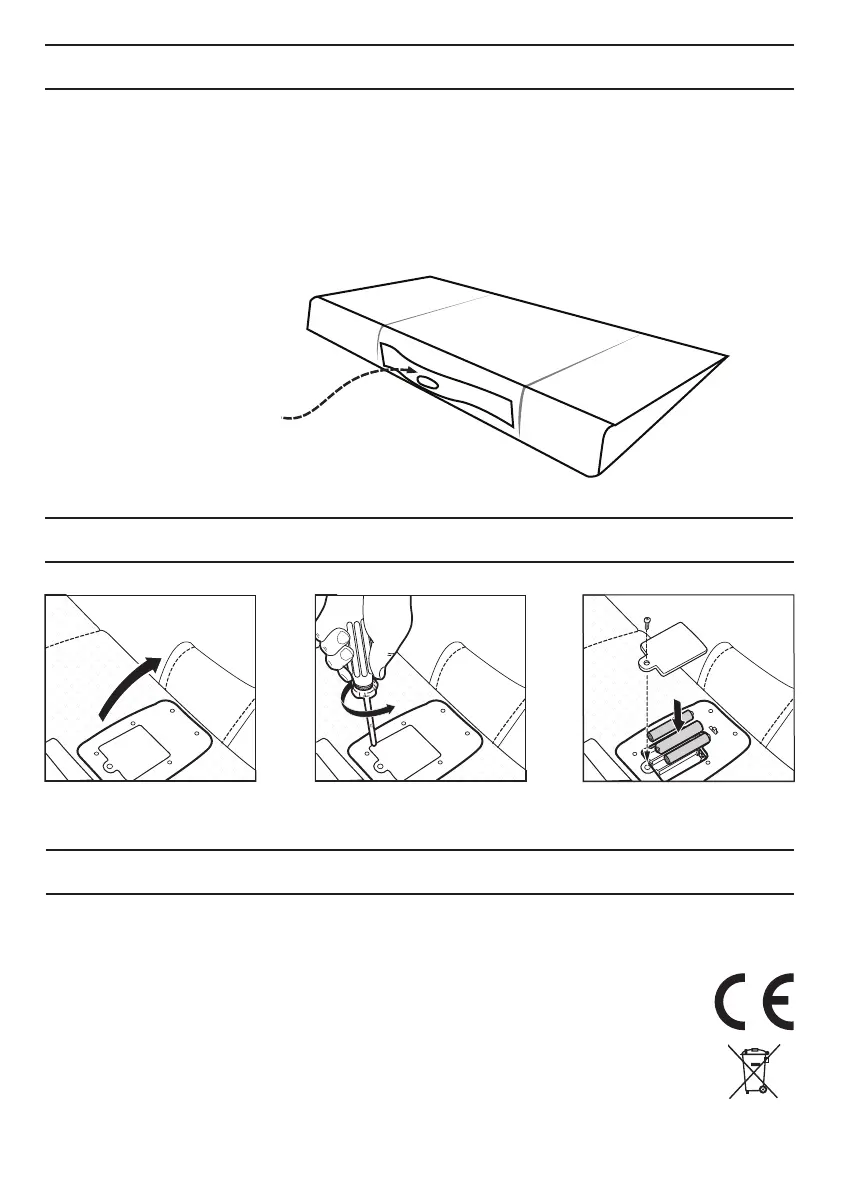 CE