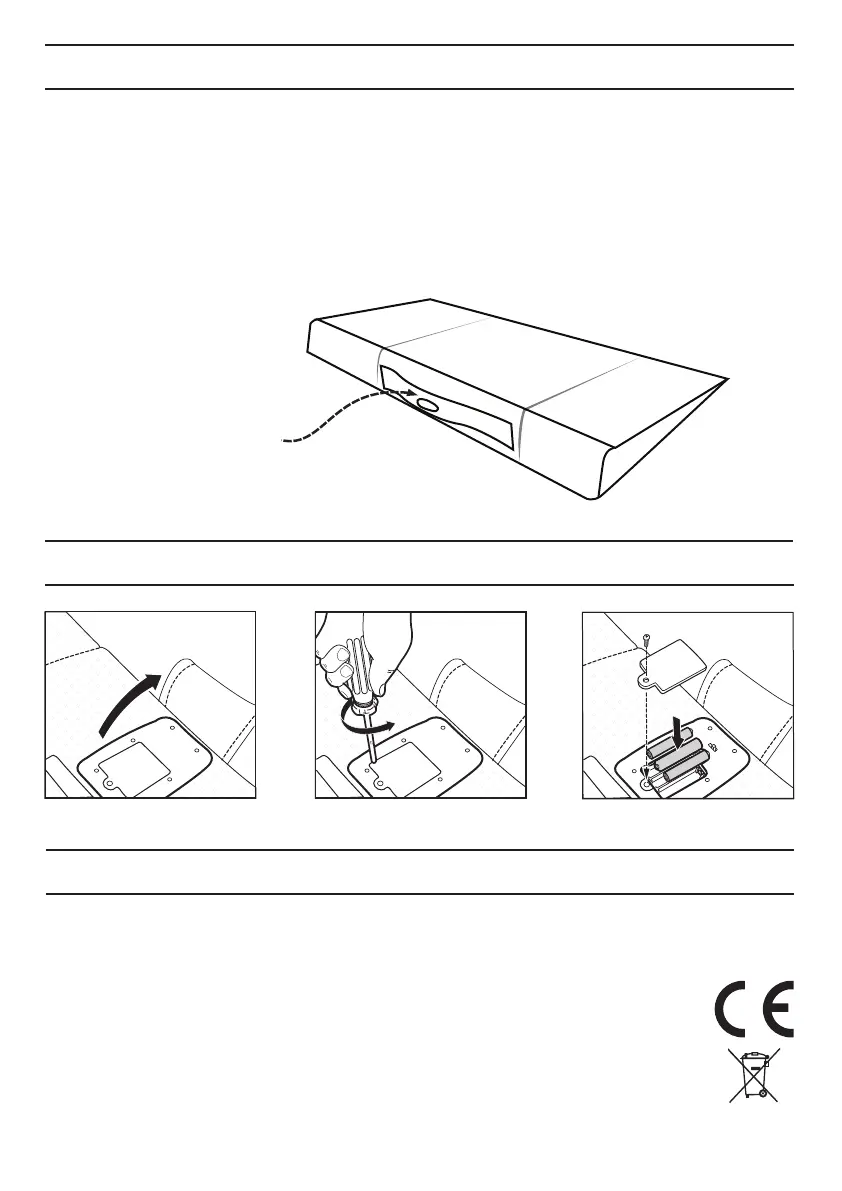 CE