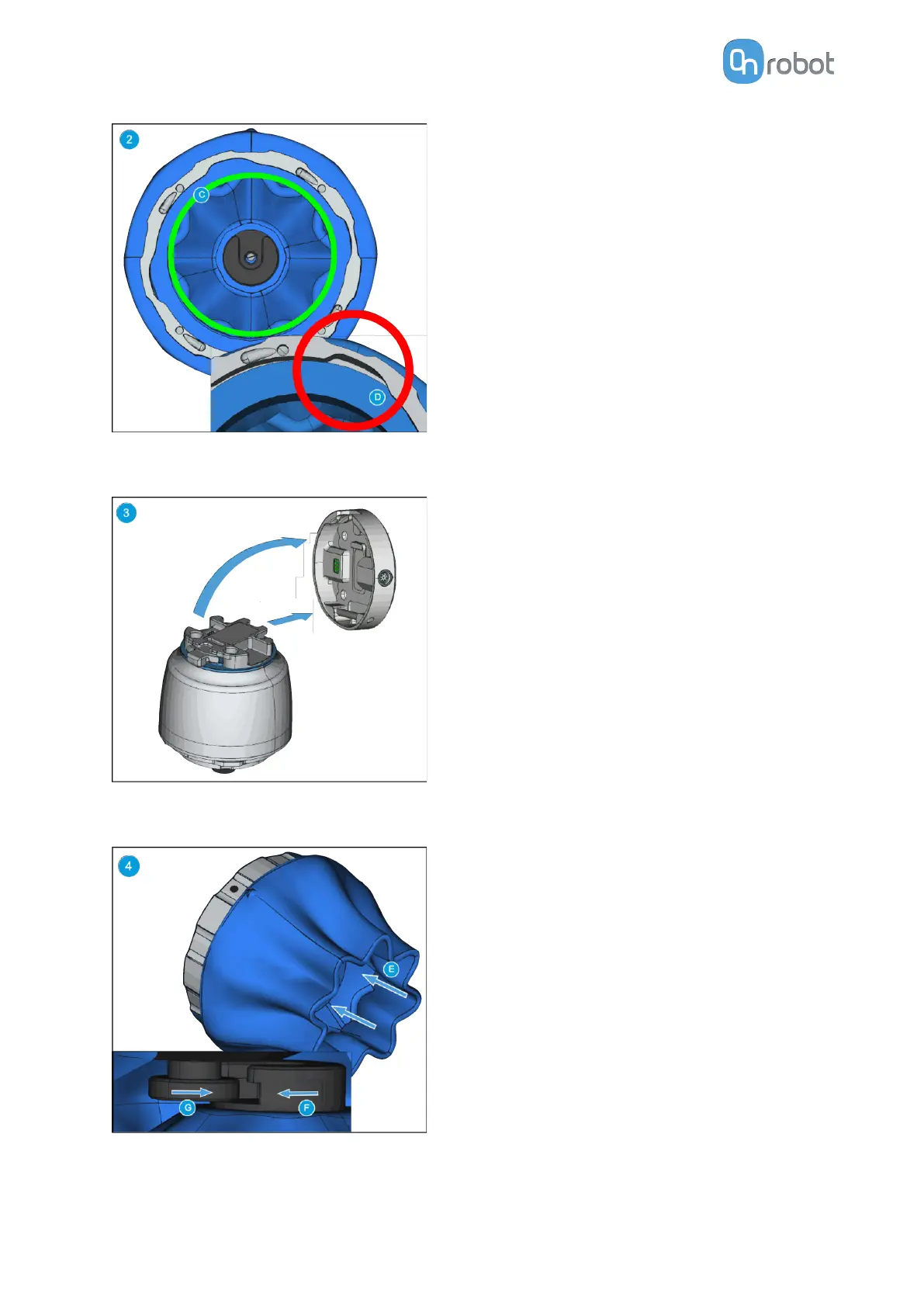 On robot

2

C

D

3

4

E

G

F