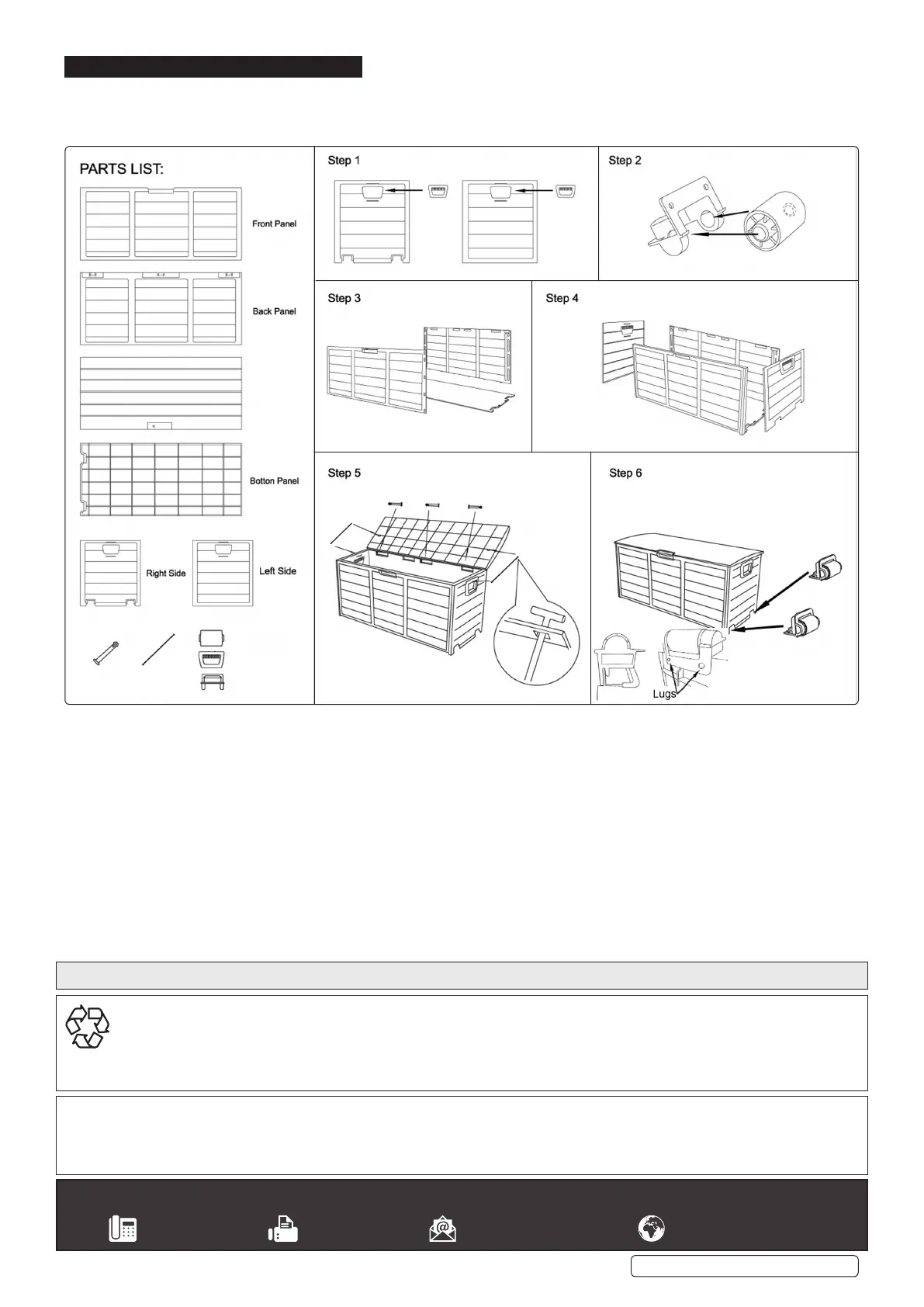 PARTS LIST:

Front Panel

Back Panel

Botton Panel

Right Side

Left Side

Step 1

Step 2

Step 3

Step 4

Step 5

Step 6

Lugs