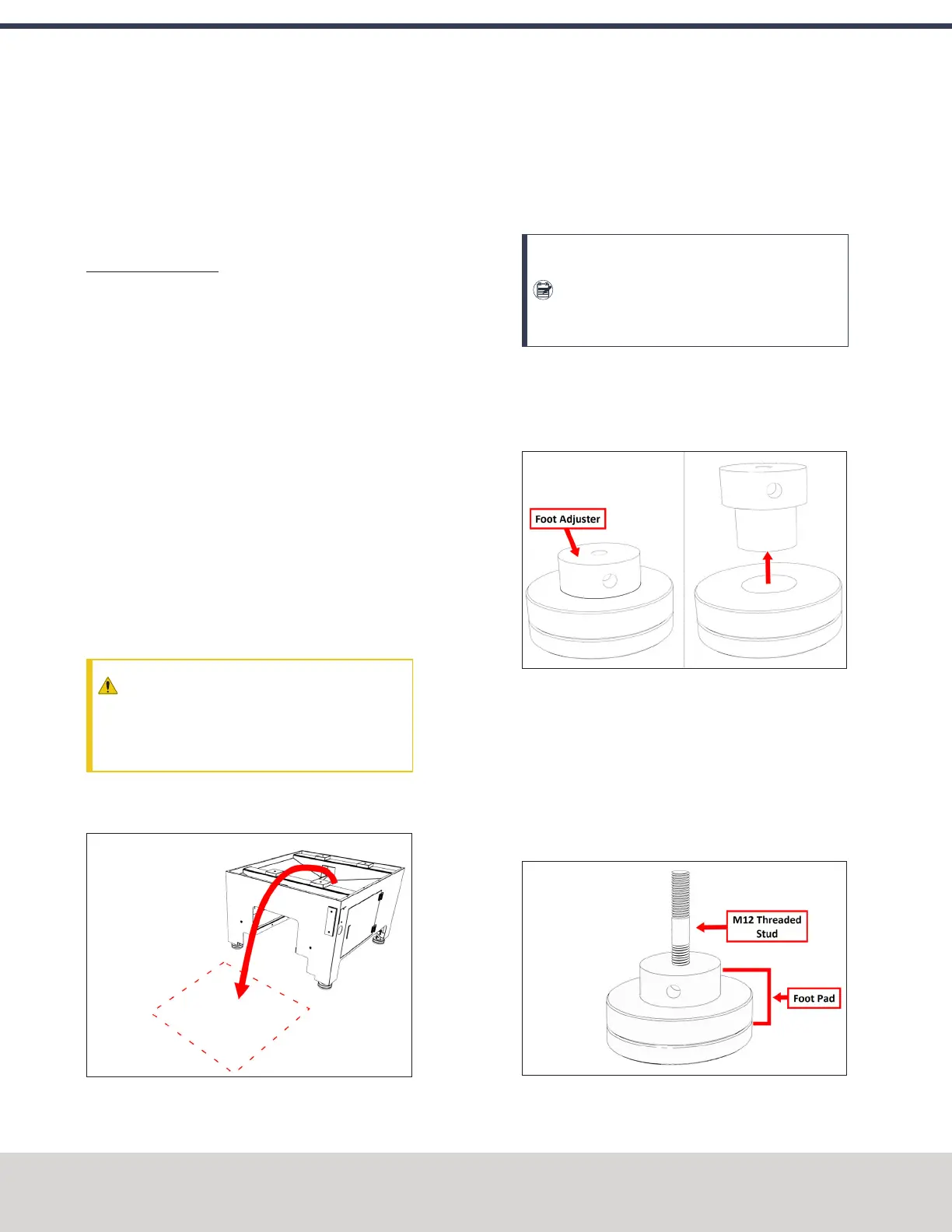 Foot Adjuster

M12 Threaded Stud

Foot Pad