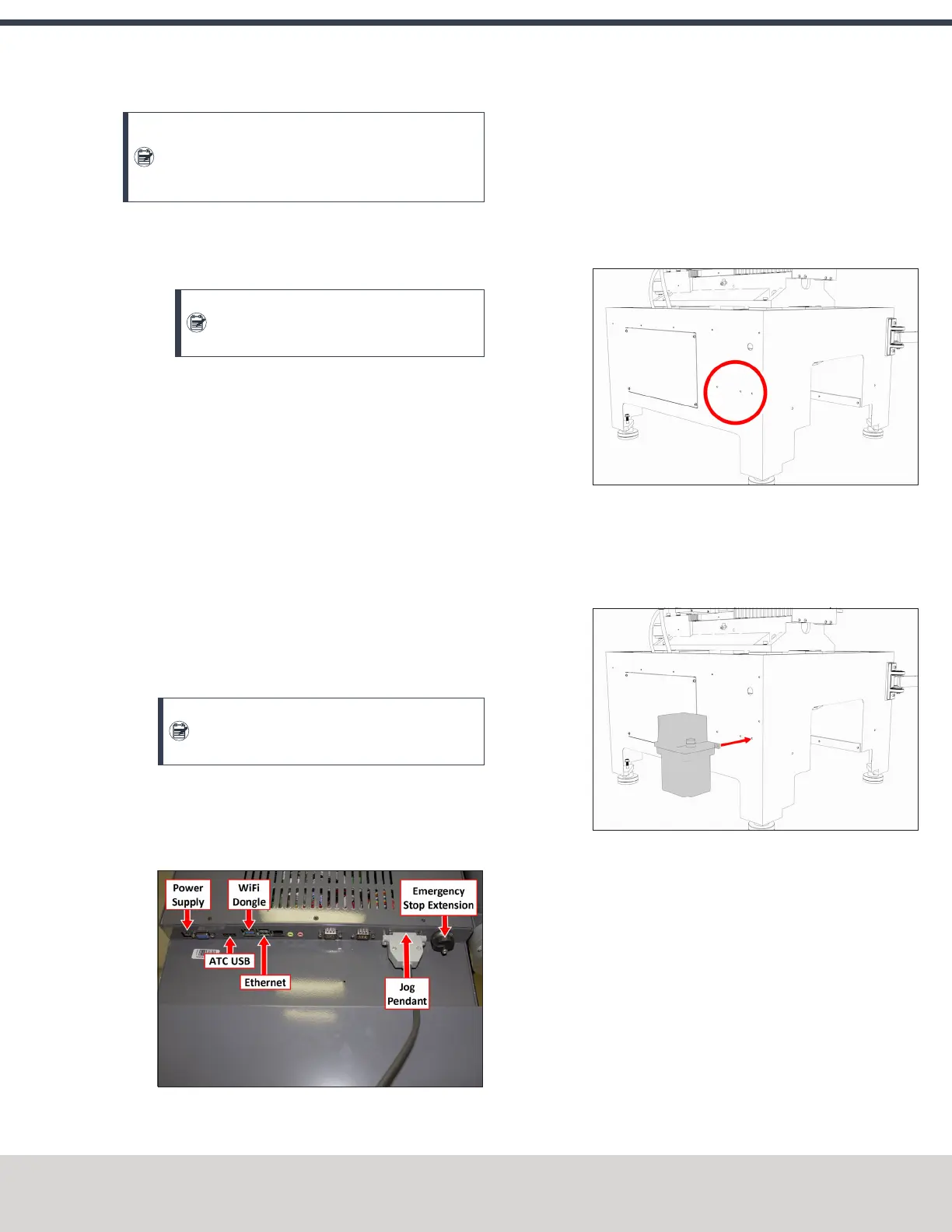 Power Supply

WiFi Dongle

Emergency Stop Extension

ATC USB

Ethernet

Jog Pendant