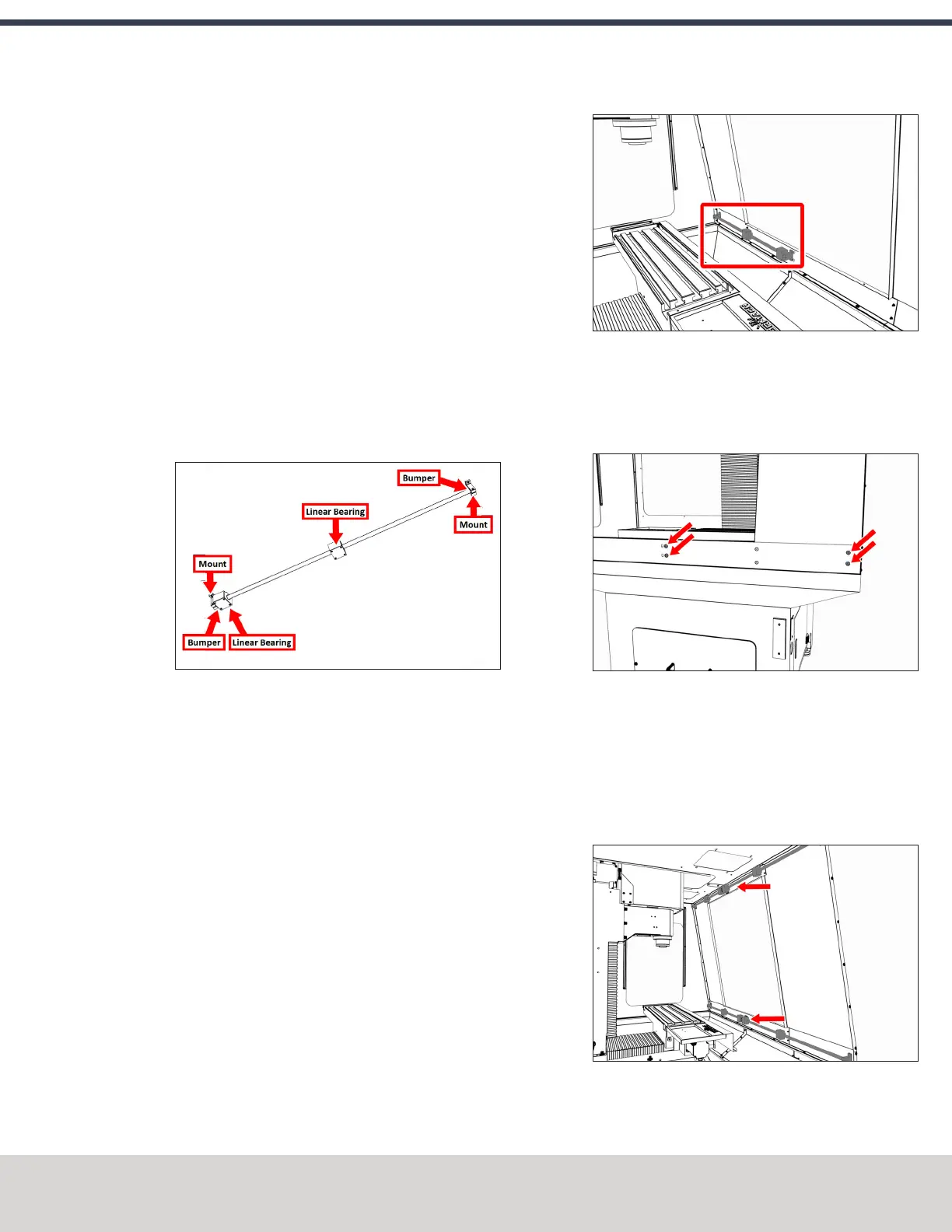 Bumper

Linear Bearing

Mount

Mount

Bumper

Linear Bearing