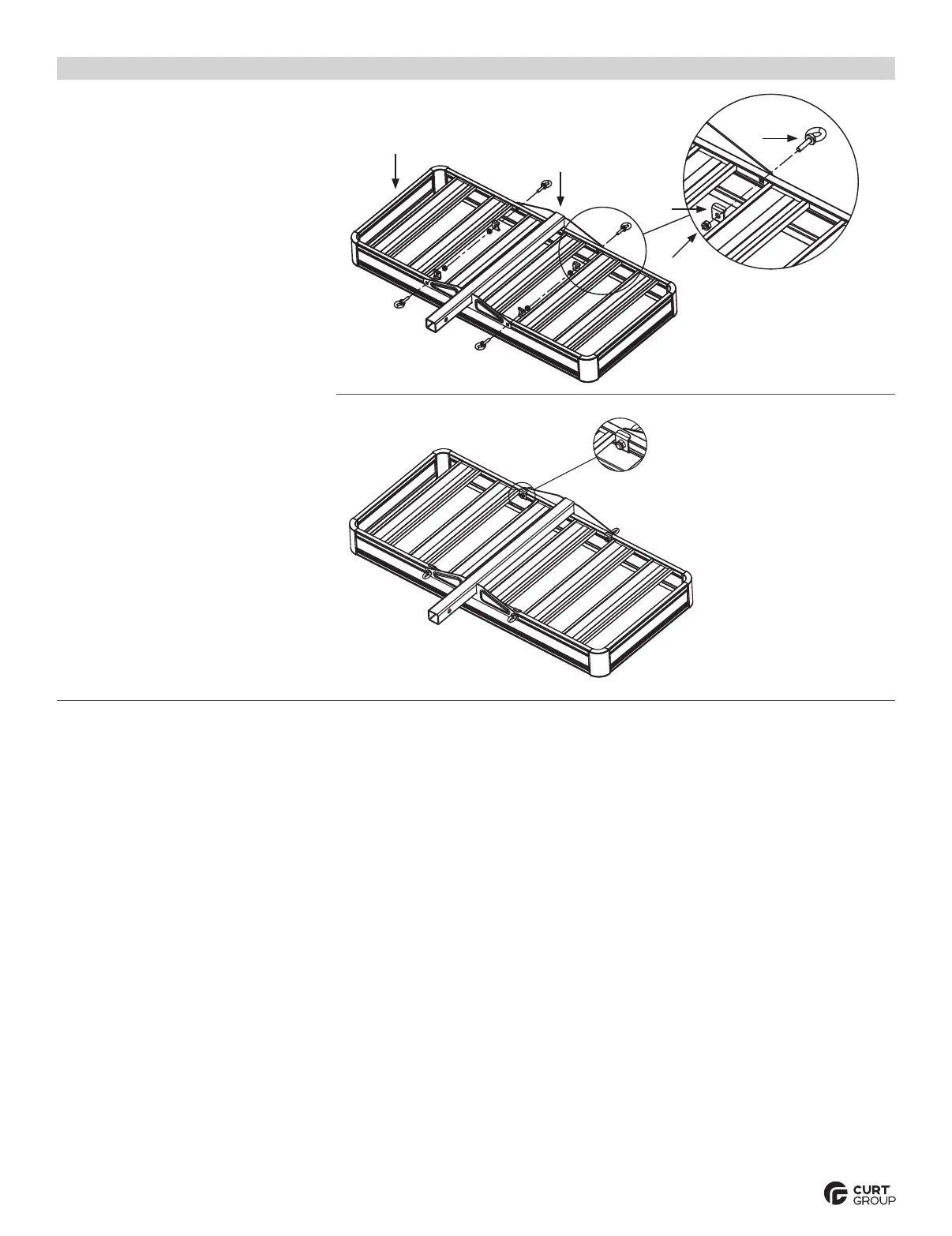 CURT GROUP