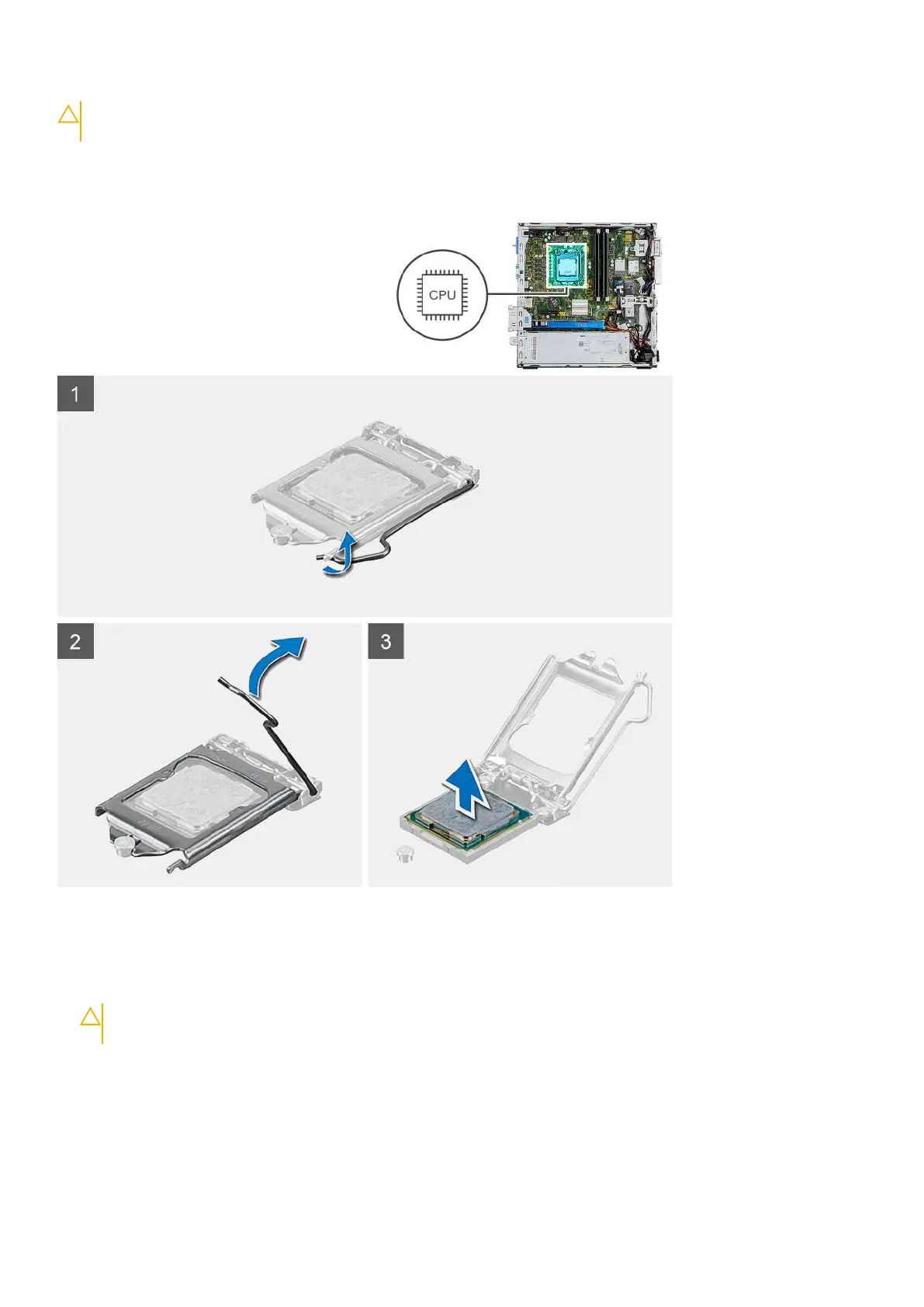 CPU

1

2

3