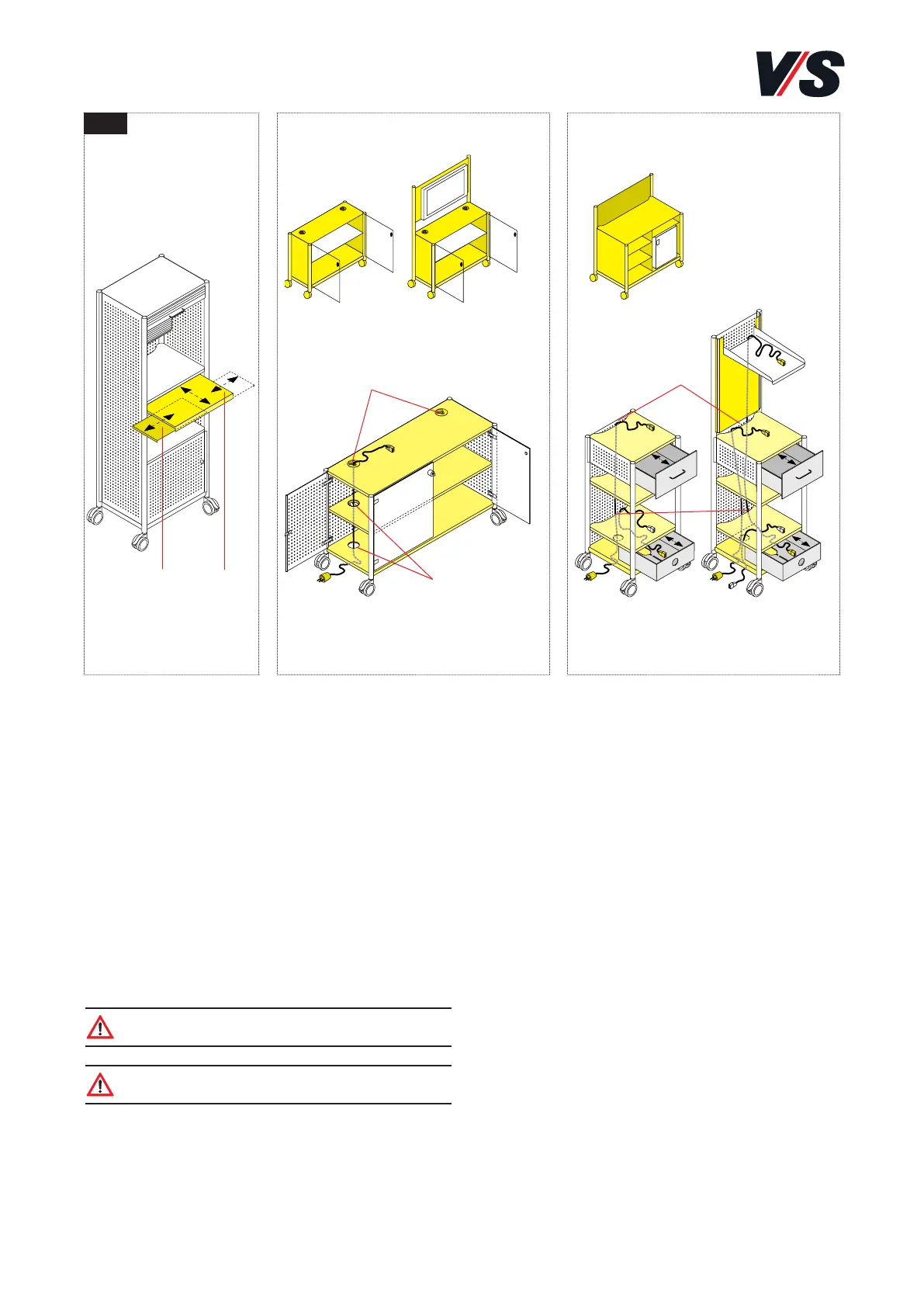 V/S