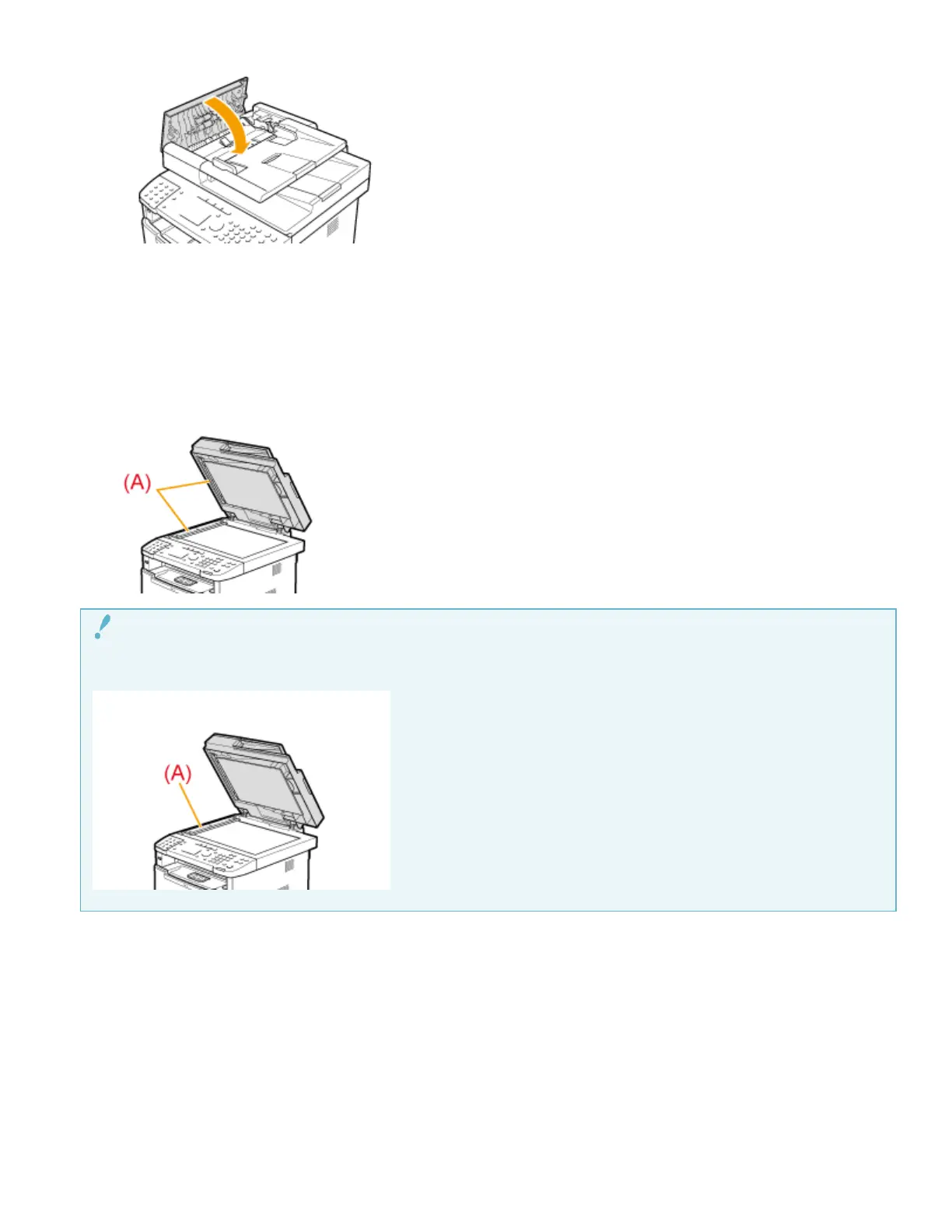 (A)

(A)