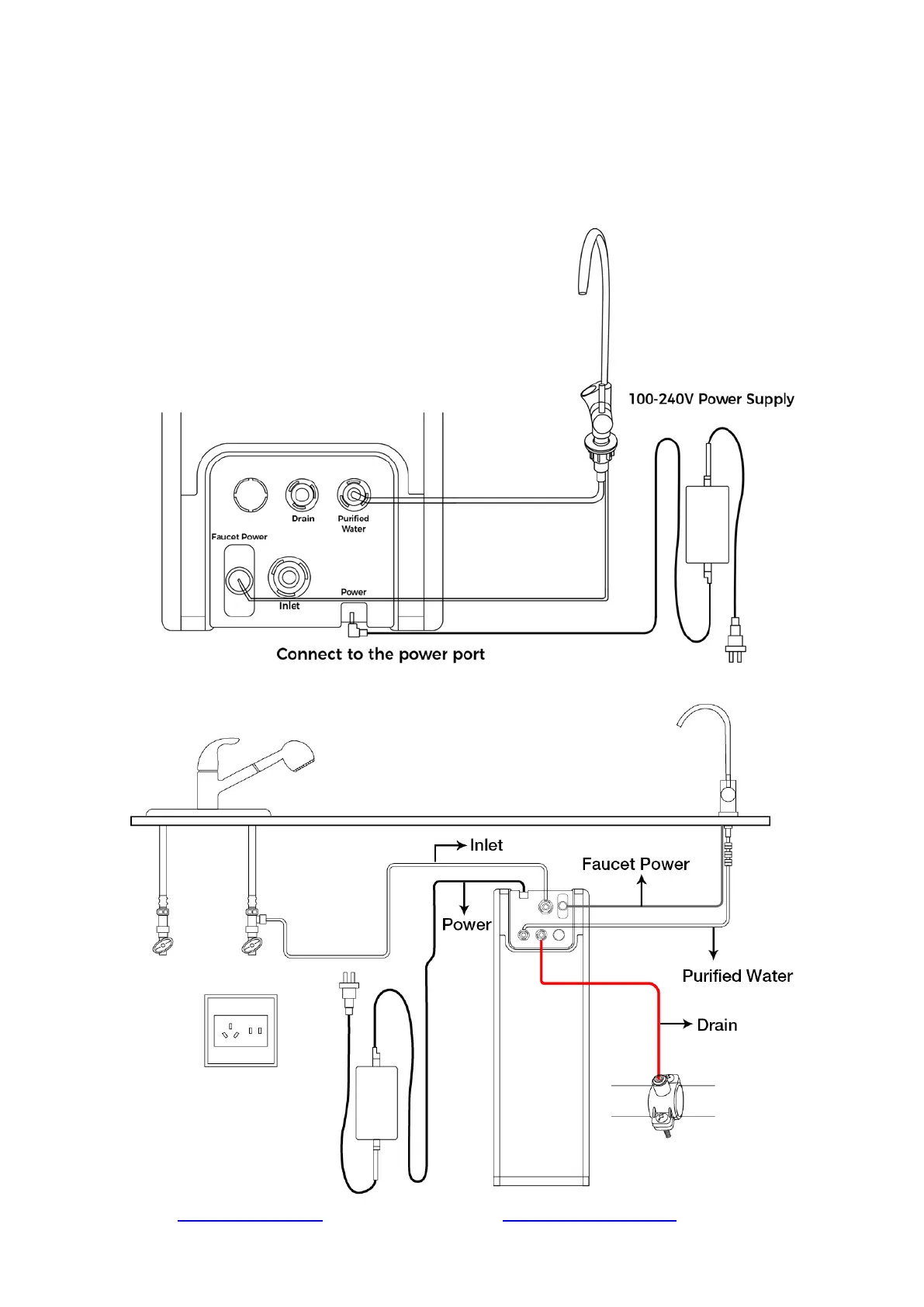 100-240V Power Supply

Drain

Purified Water

Faucet Power

Inlet

Power

Connect to the power port

Inlet

Faucet Power

Power

Purified Water

Drain