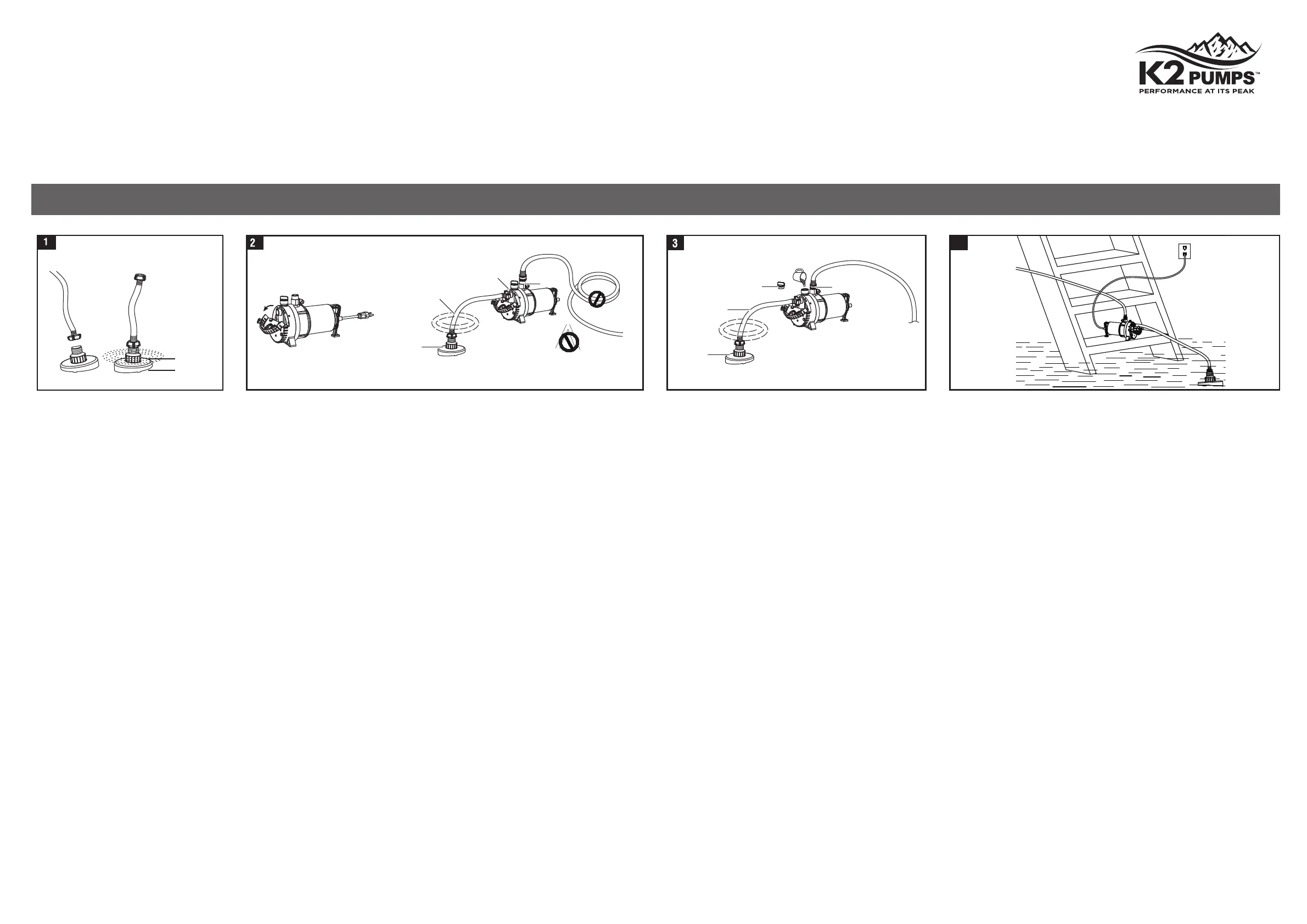 K2 PUMPS™
PERFORMANCE AT ITS PEAK

1

2

3