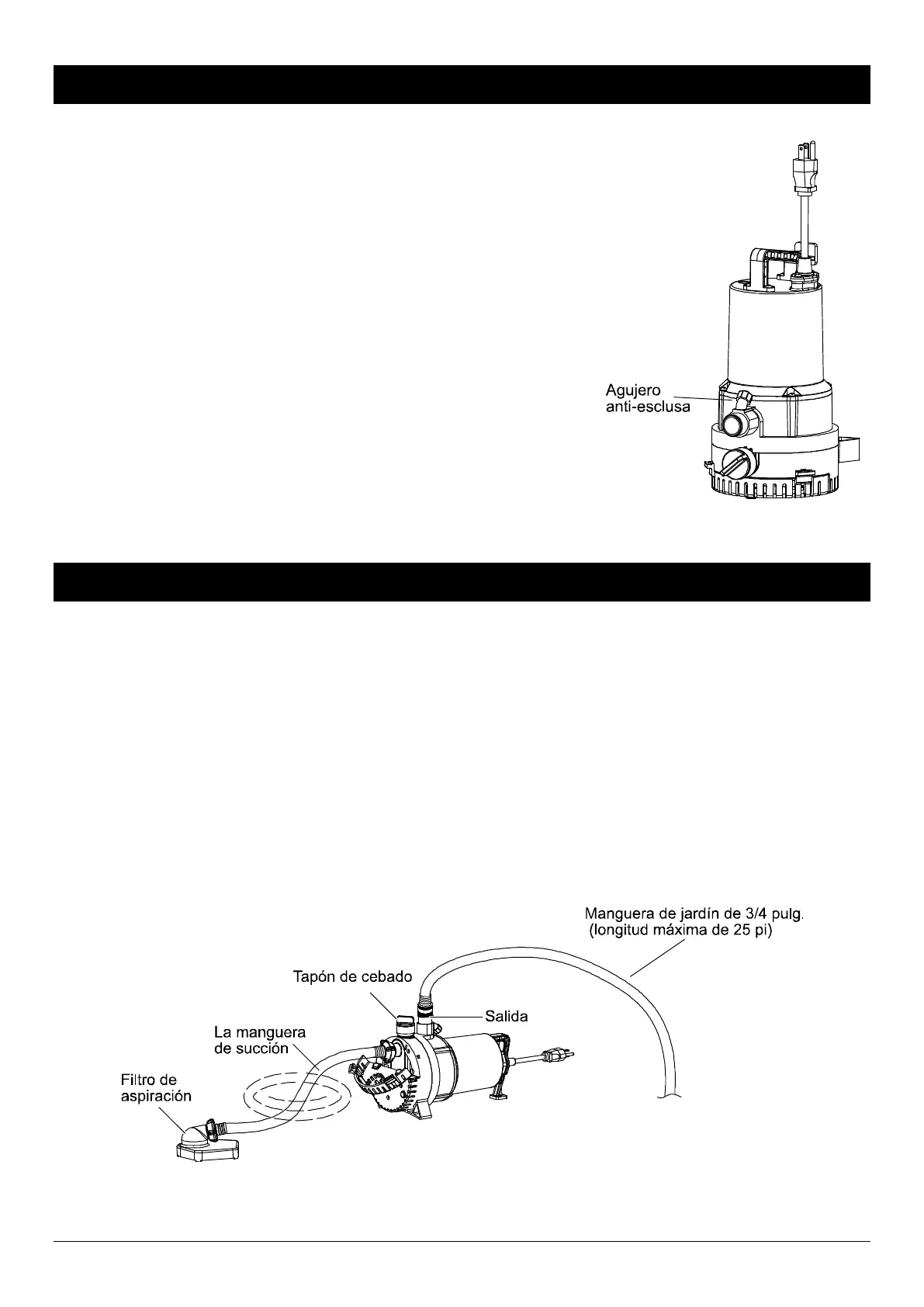 Agujero anti-esclusa

Manguera de jardín de 3/4 pulg. (longitud máxima de 25 pi)

Tapón de cebado

Salida

La manguera de succión

Filtro de aspiración