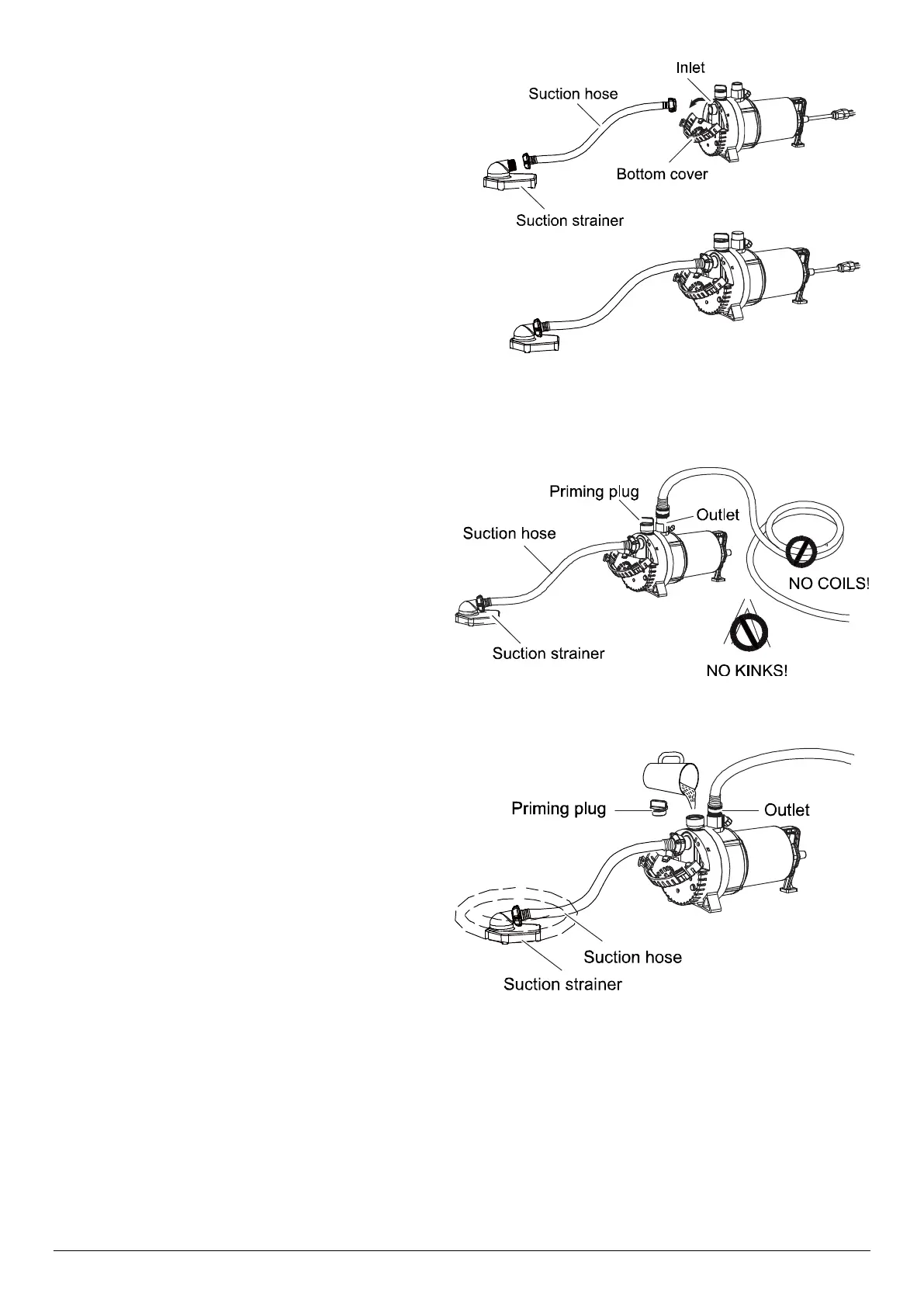 Inlet
Suction hose
Bottom cover
Suction strainer

Priming plug
Outlet
Suction hose
NO COILS!
Suction strainer
NO KINKS!

Priming plug
Outlet
Suction hose
Suction strainer