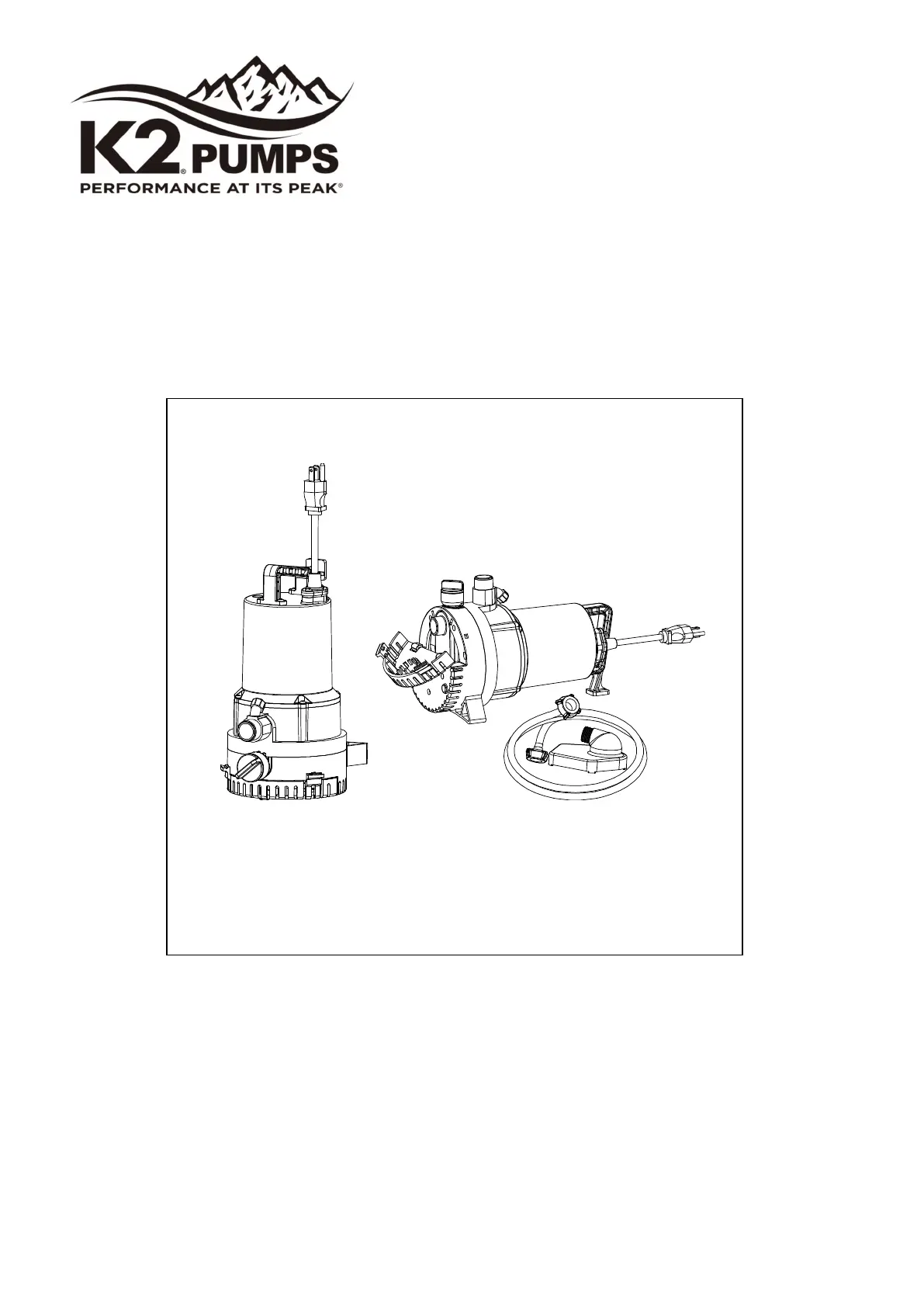 K2® PUMPS
PERFORMANCE AT ITS PEAK®