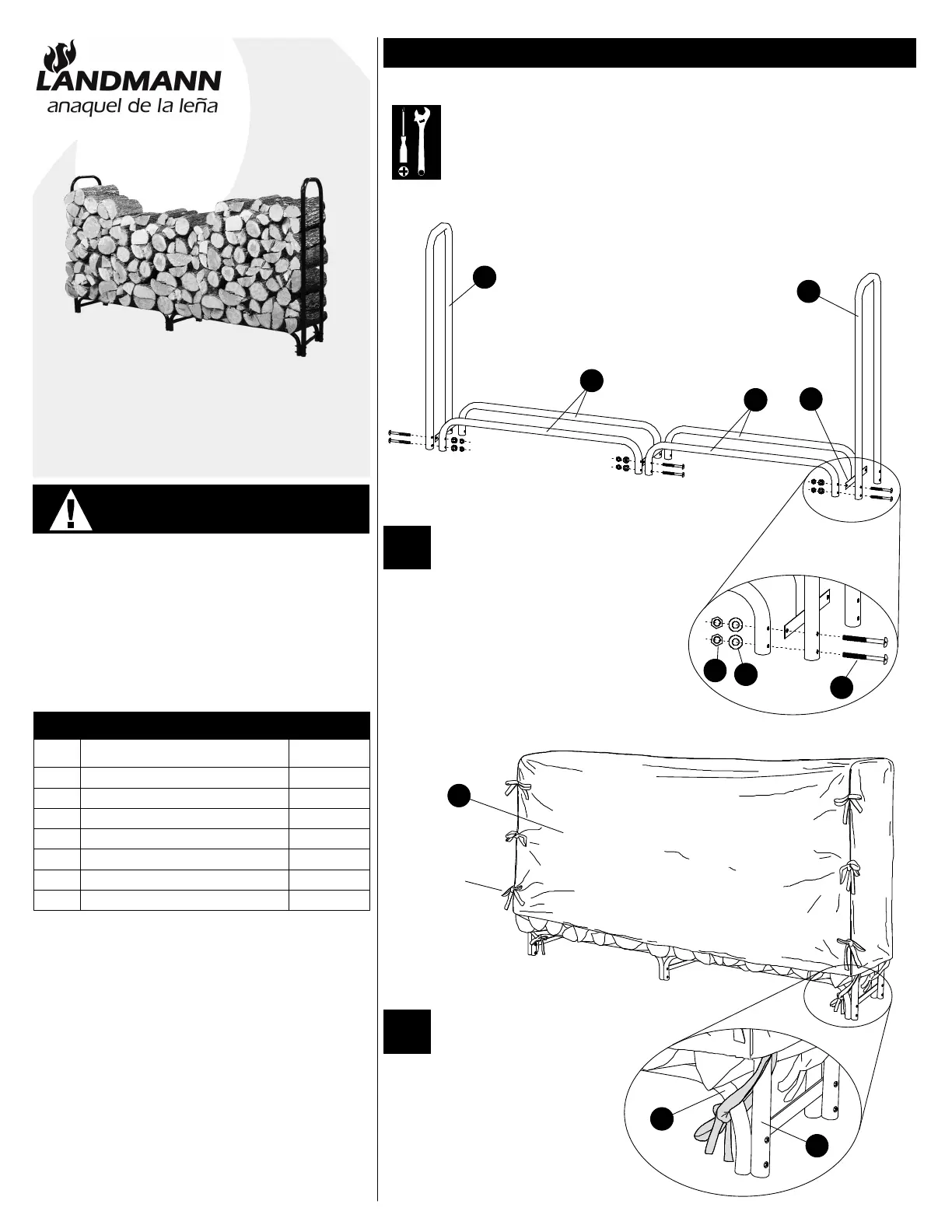 LANDMANN
anaquel de la leña