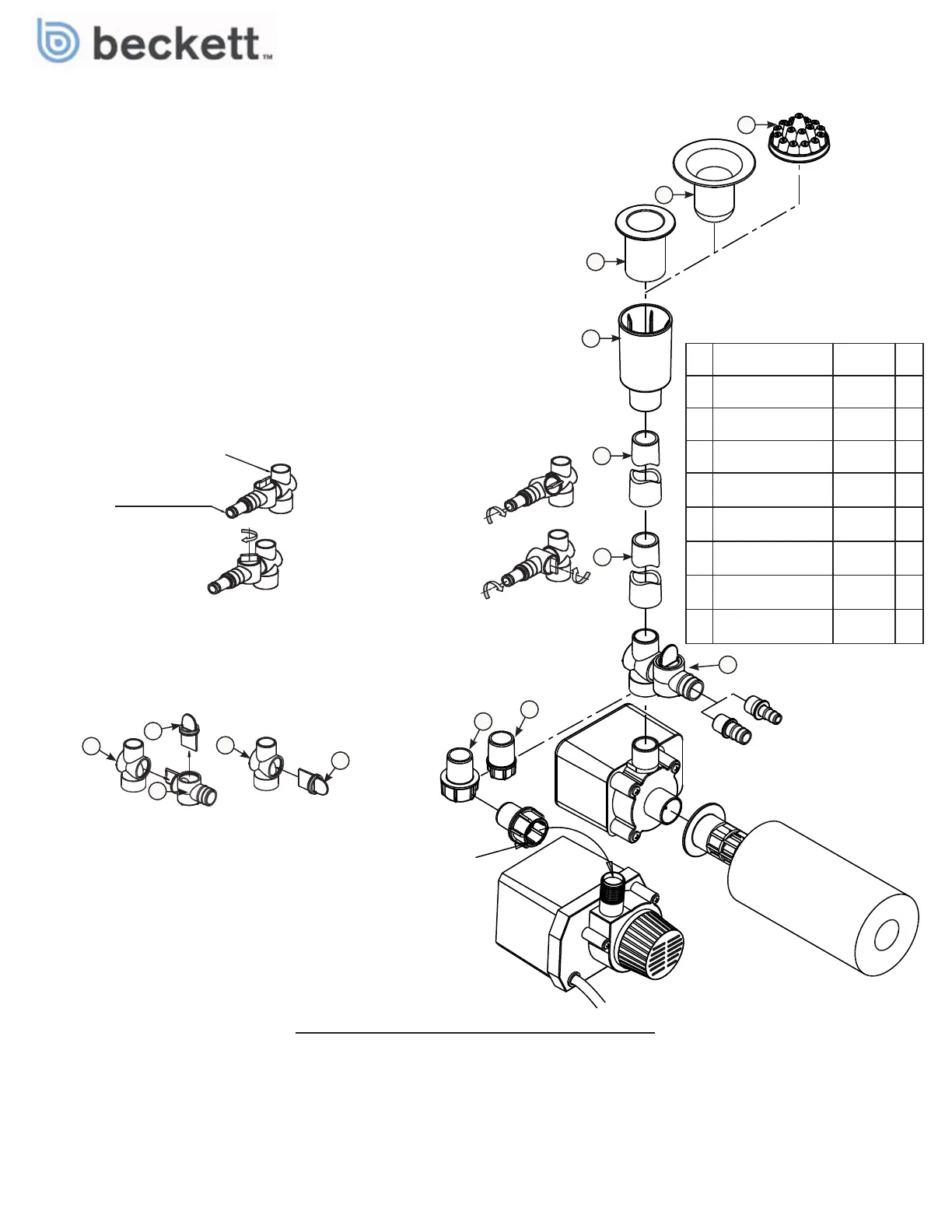 beckett™