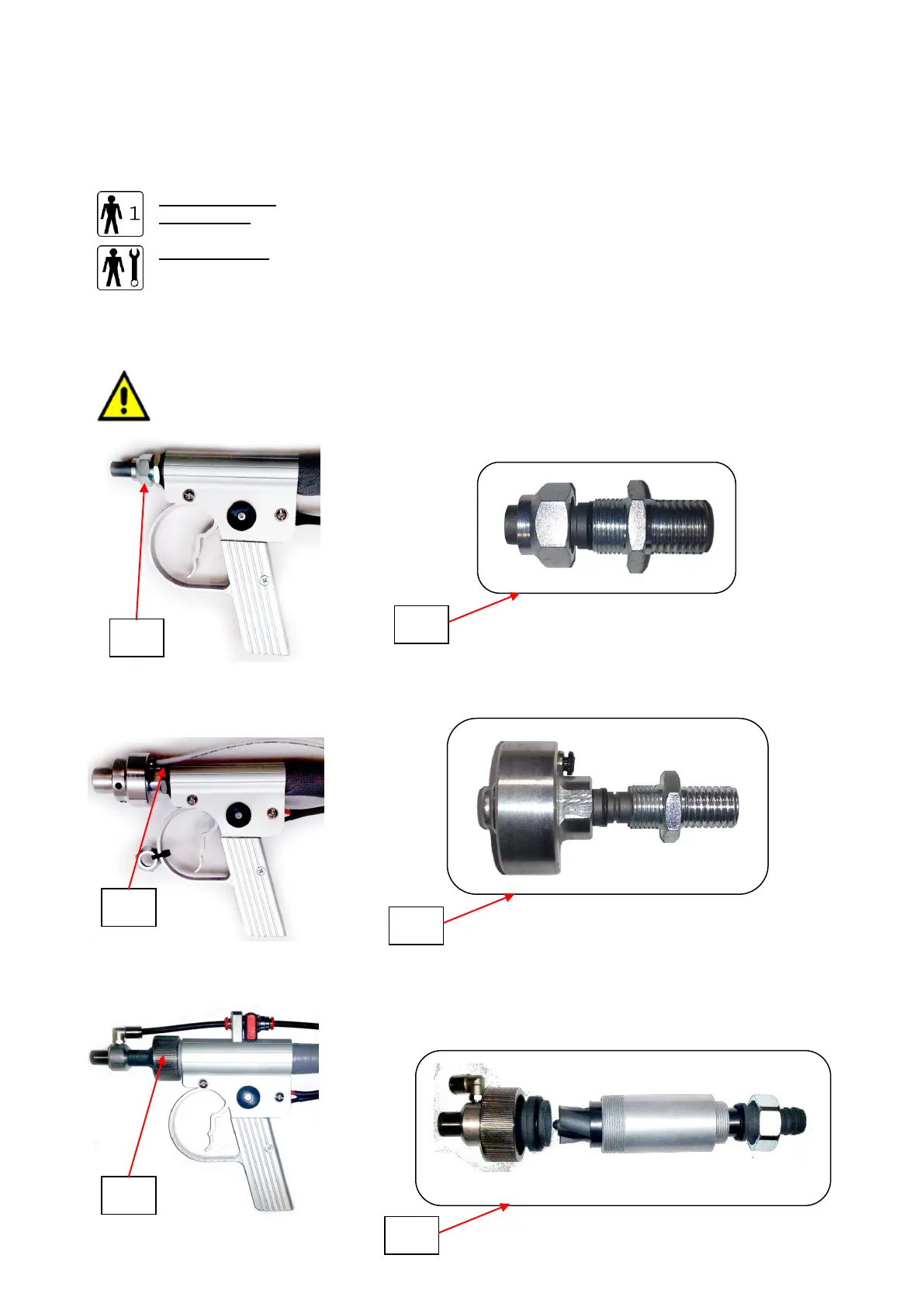 1