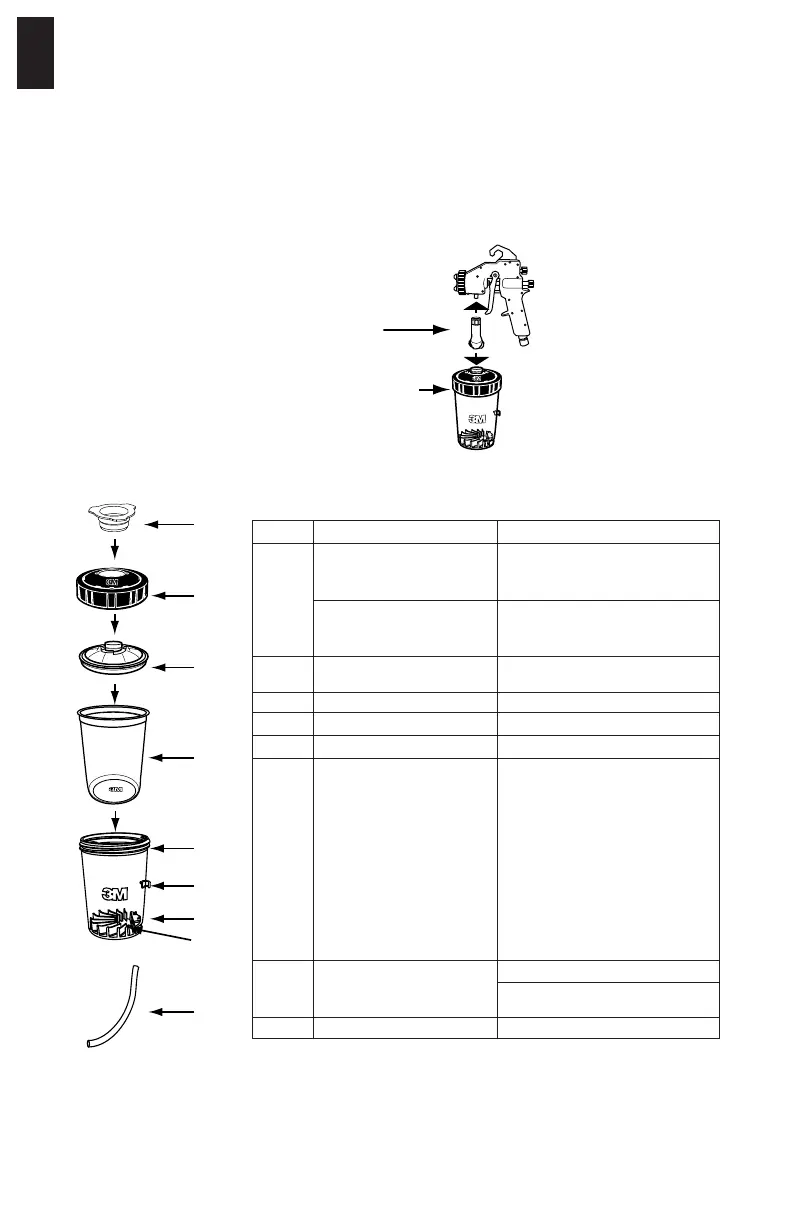 3M

3M

3M

3M