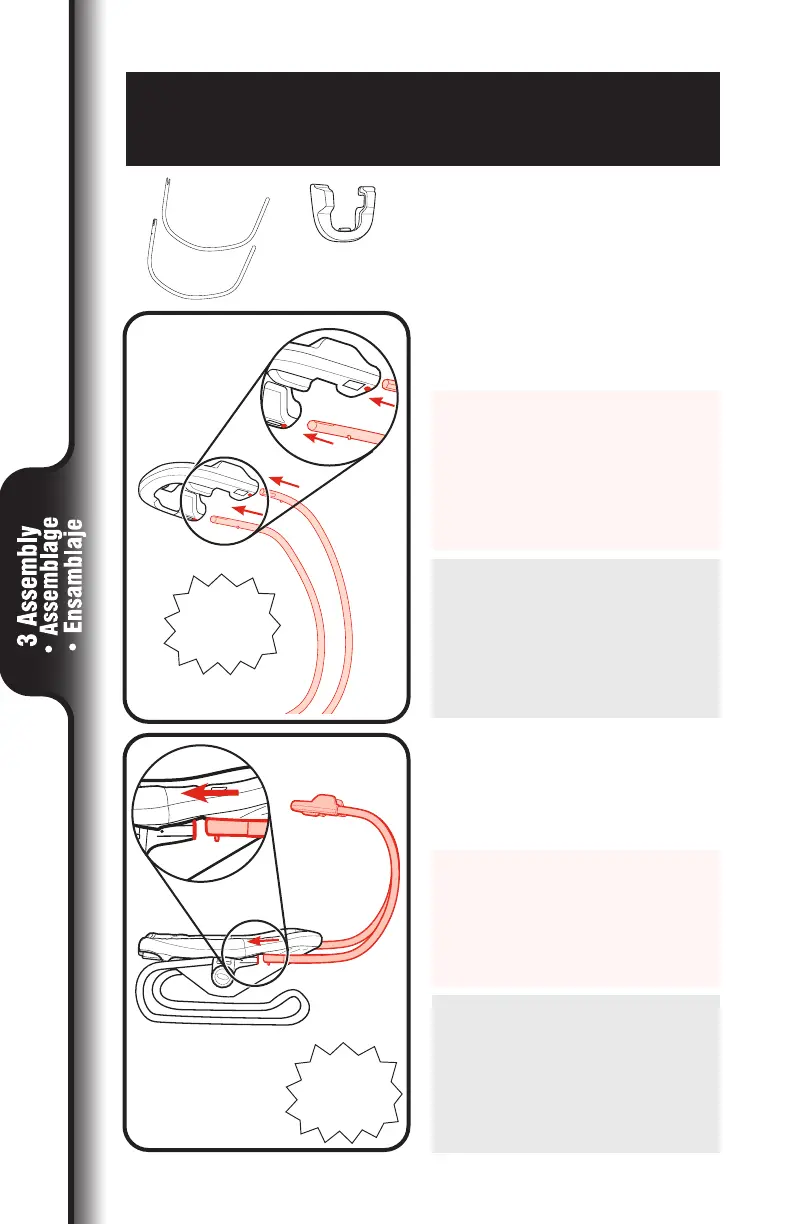 3 Assembly
• Assemblage
• Ensamblaje